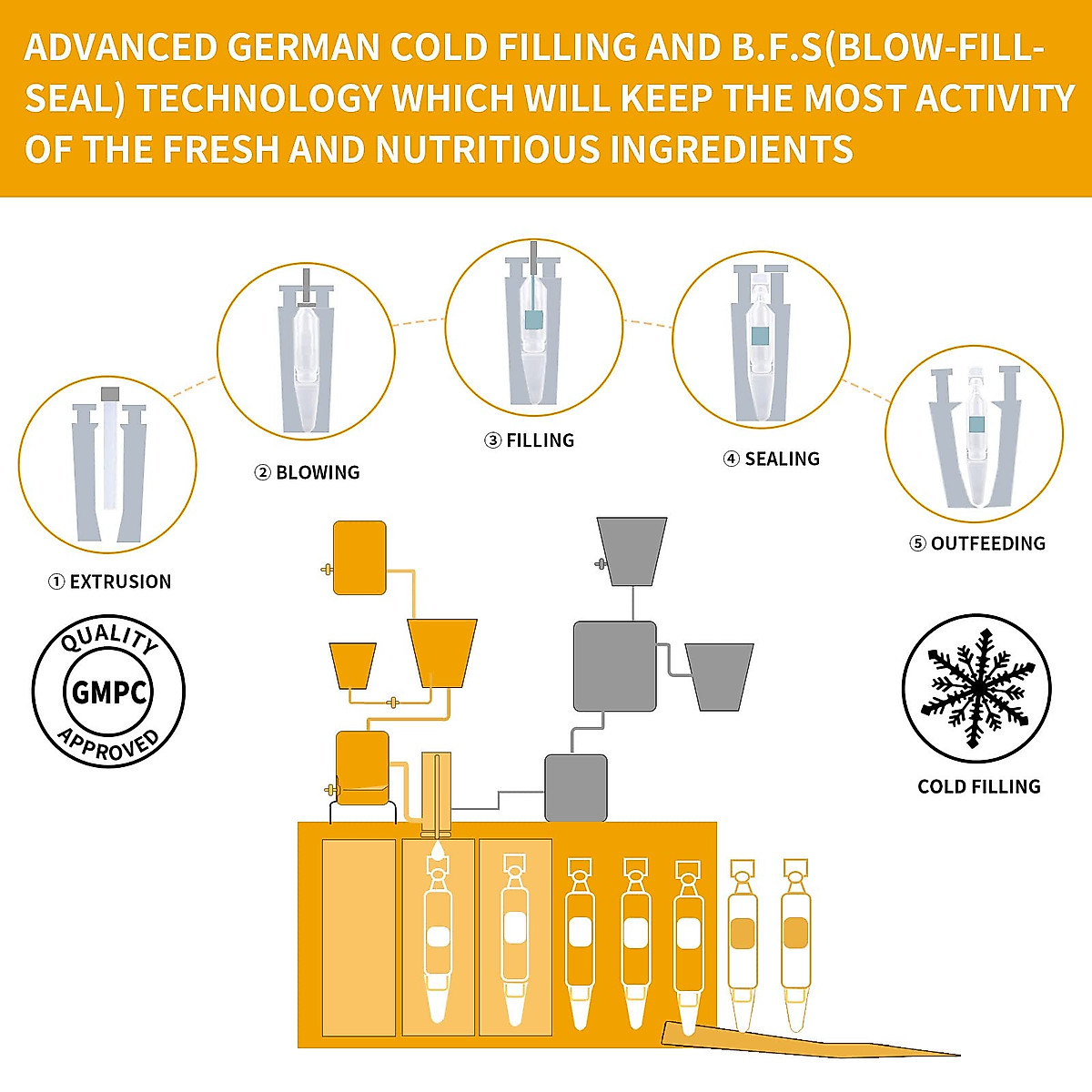 ADVANCED GERMAN COLD FILLING AND B.F.S(BLOW-FILL-SEAL) TECHNOLOGY WHICH WILL KEEP THE MOST ACTIVITY OF THE FRESH AND NUTRITIOUS INGREDIENTS

① EXTRUSION

② BLOWING

③ FILLING

④ SEALING

⑤ OUTFEEDING

QUALITY GMPC APPROVED

COLD FILLING