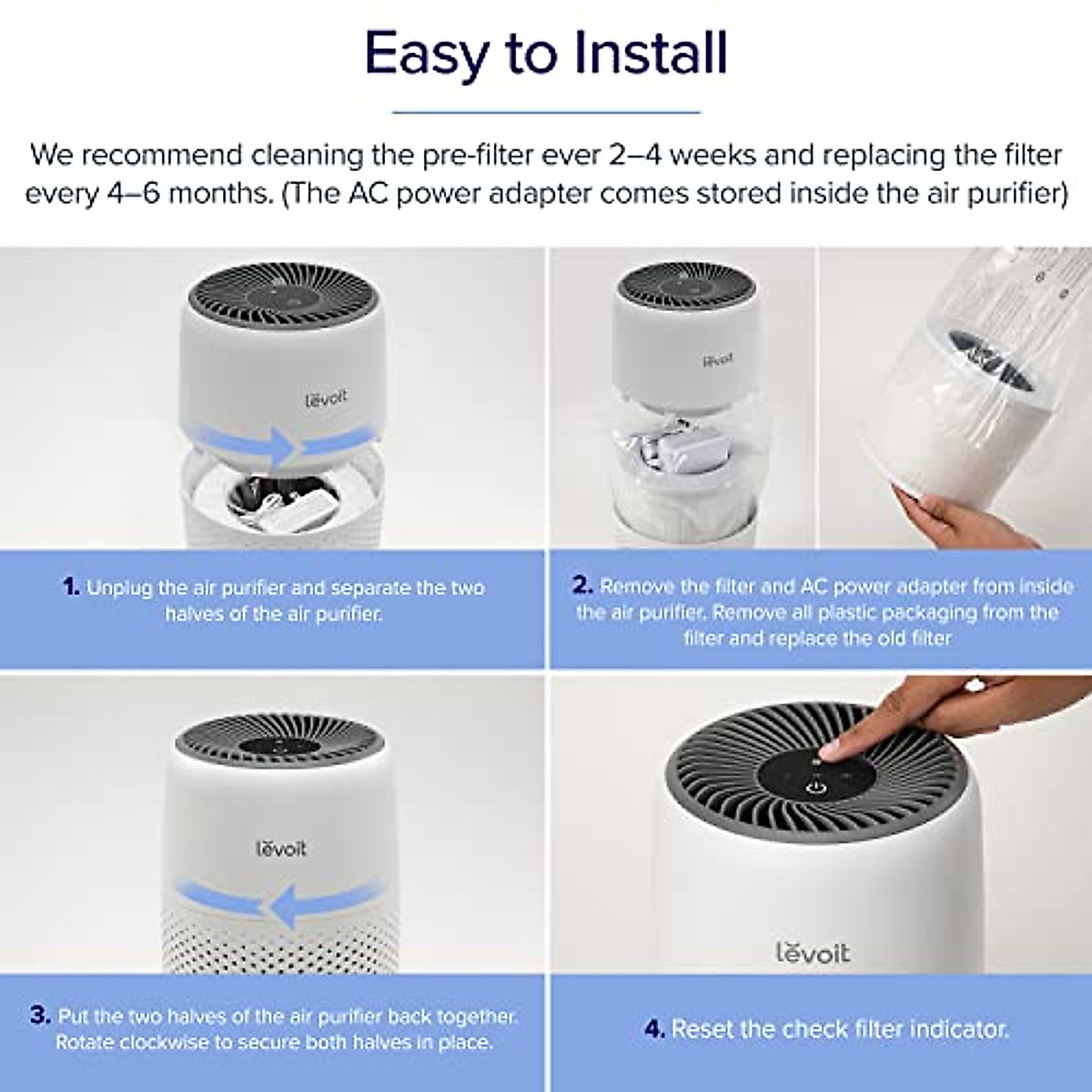 Easy to Install

We recommend cleaning the pre-filter ever 2–4 weeks and replacing the filter every 4–6 months. (The AC power adapter comes stored inside the air purifier)

lēvoit

1. Unplug the air purifier and separate the two halves of the air purifier.

lēvoit

2. Remove the filter and AC power adapter from inside the air purifier. Remove all plastic packaging from the filter and replace the old filter

lēvoit

3. Put the two halves of the air purifier back together. Rotate clockwise to secure both halves in place.

lēvoit

4. Reset the check filter indicator.