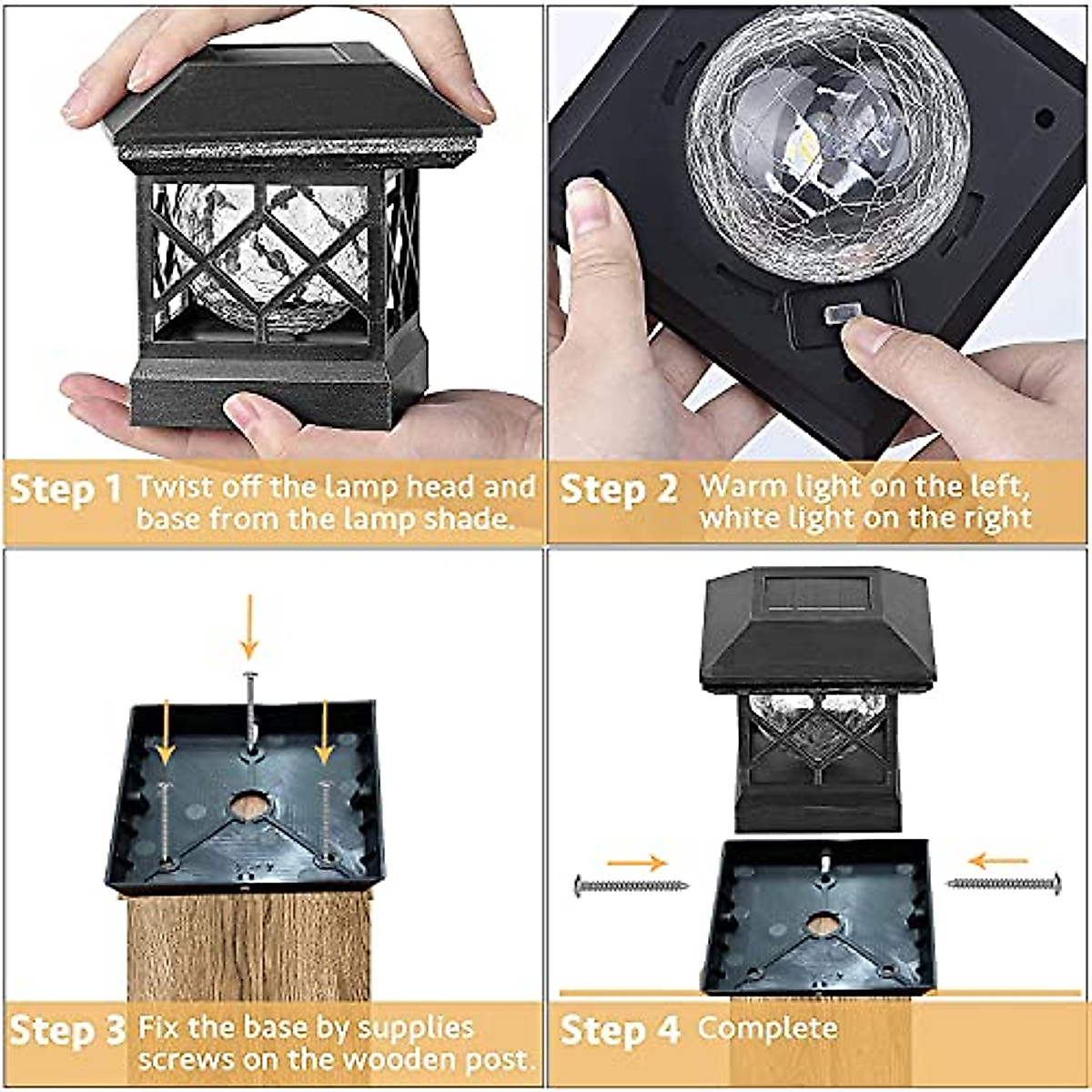 Step 1 Twist off the lamp head and base from the lamp shade.

Step 2 Warm light on the left, white light on the right

Step 3 Fix the base by supplies screws on the wooden post.

Step 4 Complete