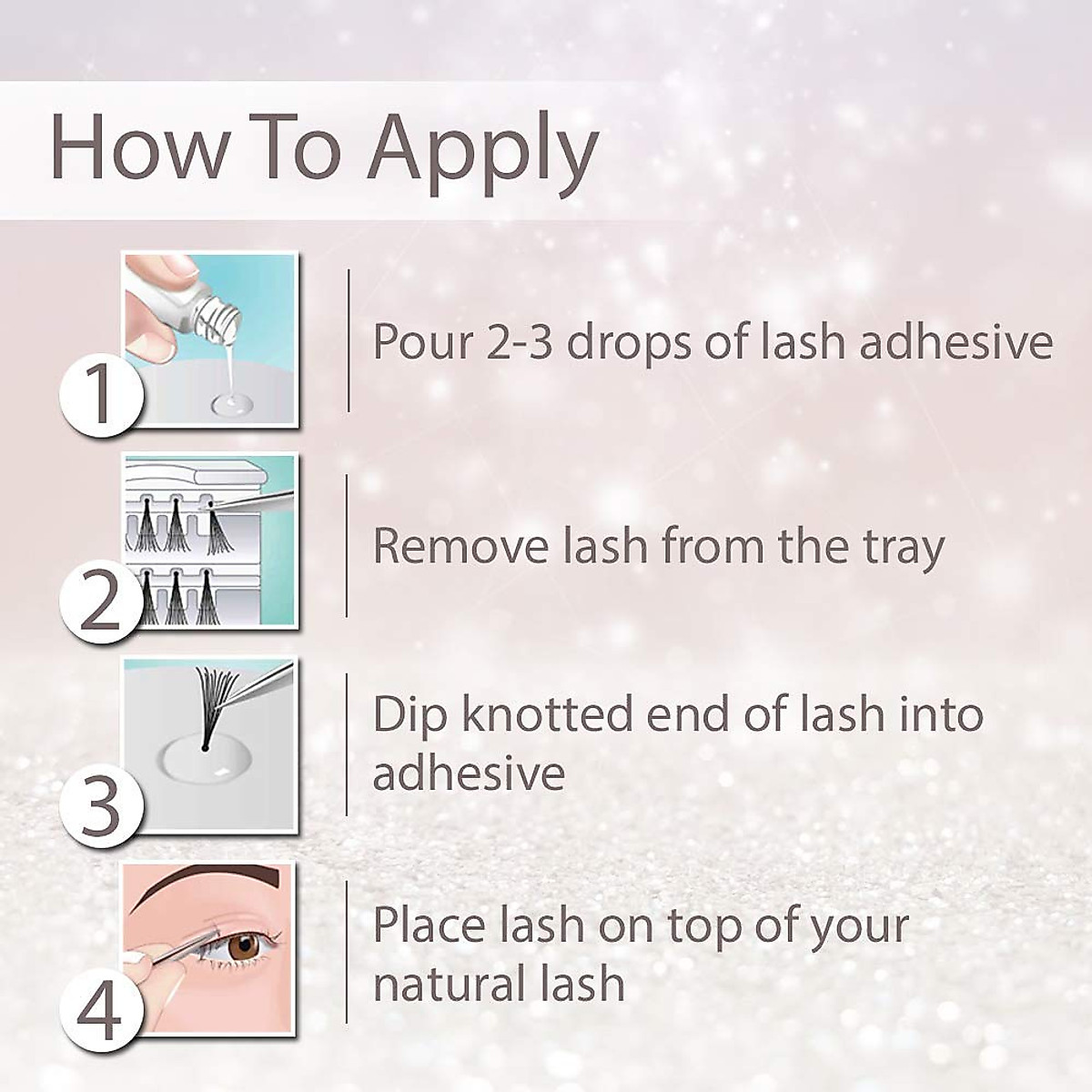 How To Apply

1

Pour 2-3 drops of lash adhesive

2

Remove lash from the tray

3

Dip knotted end of lash into adhesive

4

Place lash on top of your natural lash