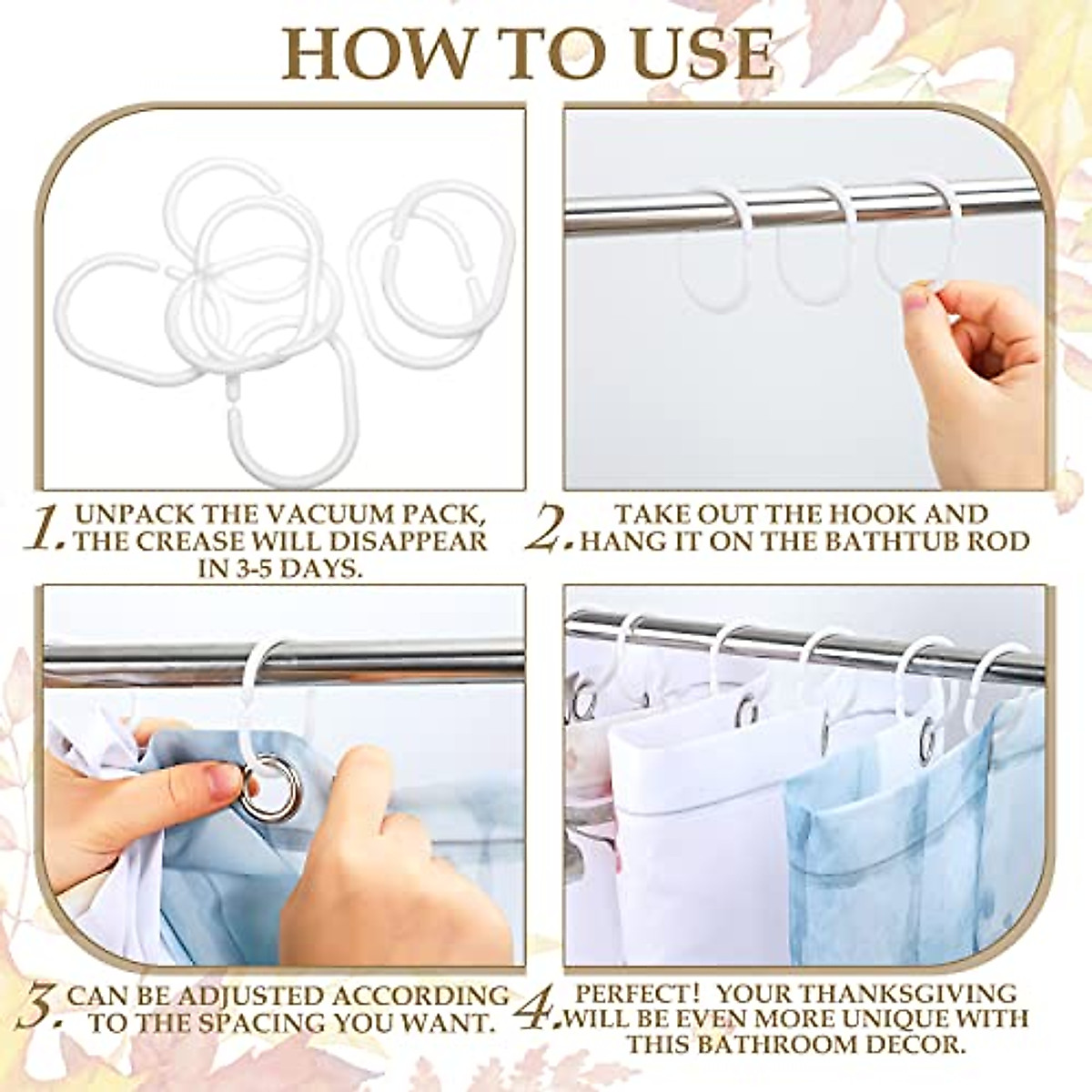 HOW TO USE

1. UNPACK THE VACUUM PACK, THE CREASE WILL DISAPPEAR IN 3-5 DAYS.

2. TAKE OUT THE HOOK AND HANG IT ON THE BATHTUB ROD

3. CAN BE ADJUSTED ACCORDING TO THE SPACING YOU WANT.

4. PERFECT! YOUR THANKSGIVING WILL BE EVEN MORE UNIQUE WITH THIS BATHROOM DECOR.