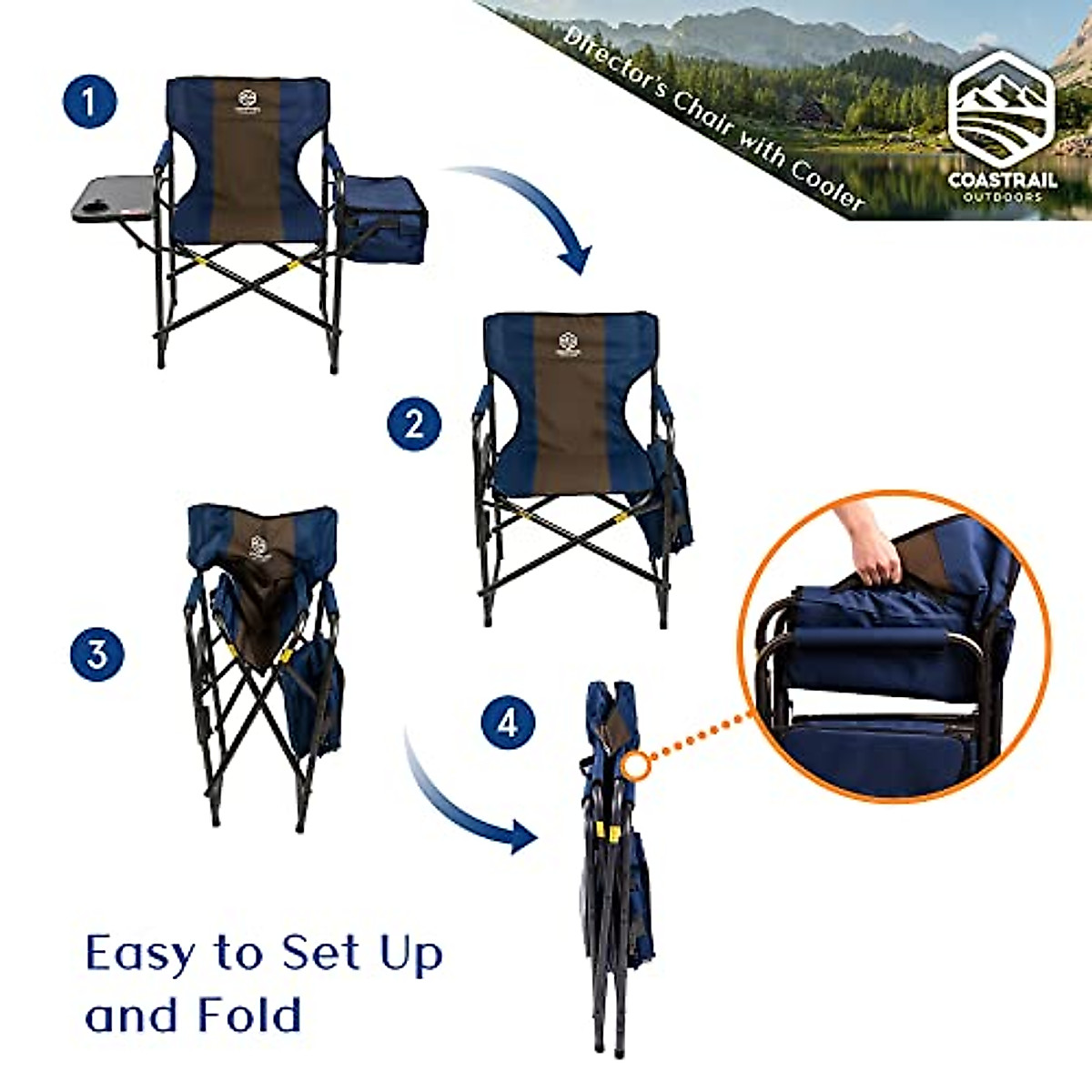 Director's Chair with Cooler

COASTRAIL
OUTDOORS

1

2

3

4

Easy to Set Up and Fold