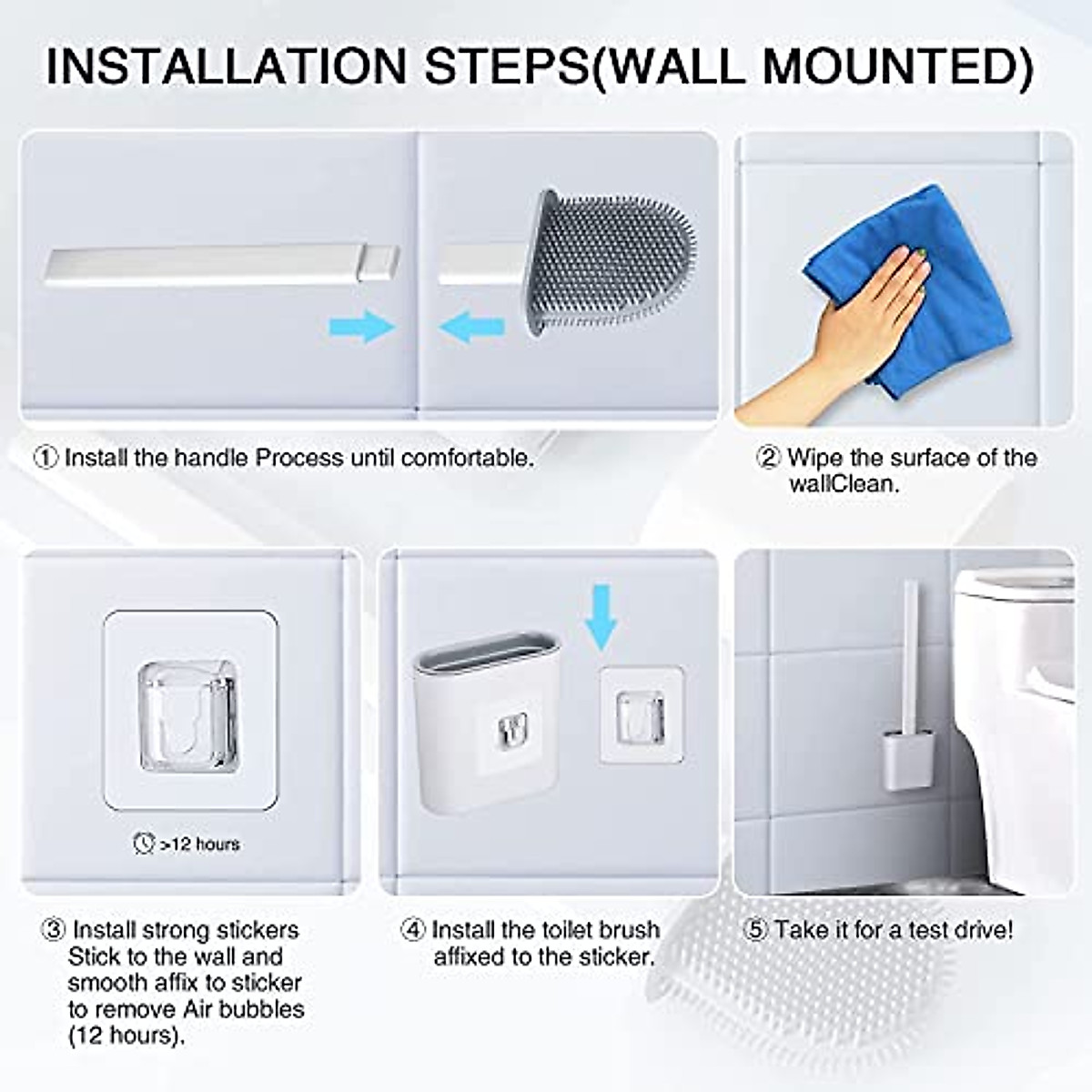 INSTALLATION STEPS(WALL MOUNTED)

① Install the handle Process until comfortable.

② Wipe the surface of the wallClean.

>12 hours

③ Install strong stickers Stick to the wall and smooth affix to sticker to remove Air bubbles (12 hours).

④ Install the toilet brush affixed to the sticker.

⑤ Take it for a test drive!