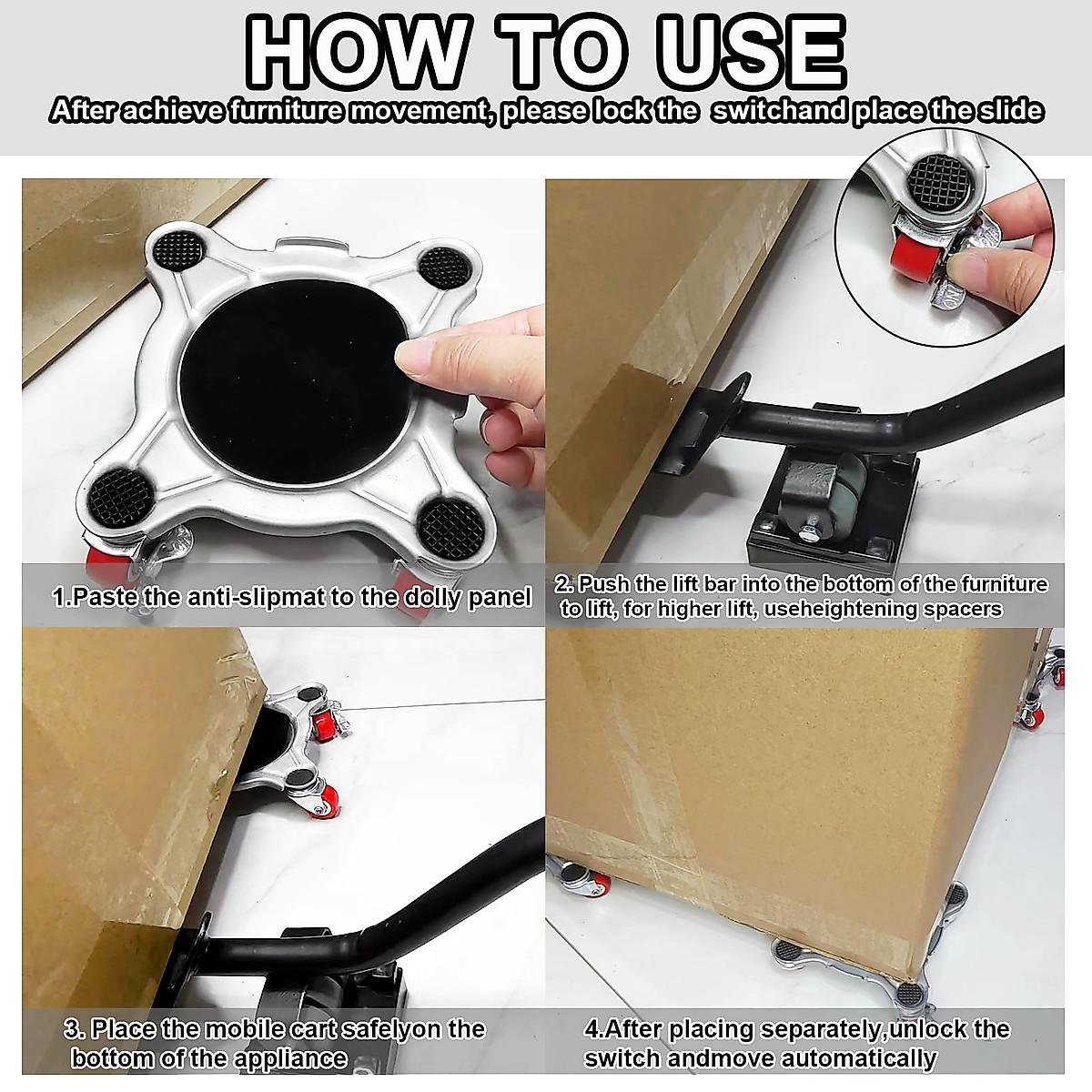 HOW TO USE

After achieve furniture movement, please lock the switchand place the slide

1.Paste the anti-slipmat to the dolly panel

2. Push the lift bar into the bottom of the furniture to lift, for higher lift, useheightening spacers

3. Place the mobile cart safelyon the bottom of the appliance

4.After placing separately,unlock the switch andmove automatically