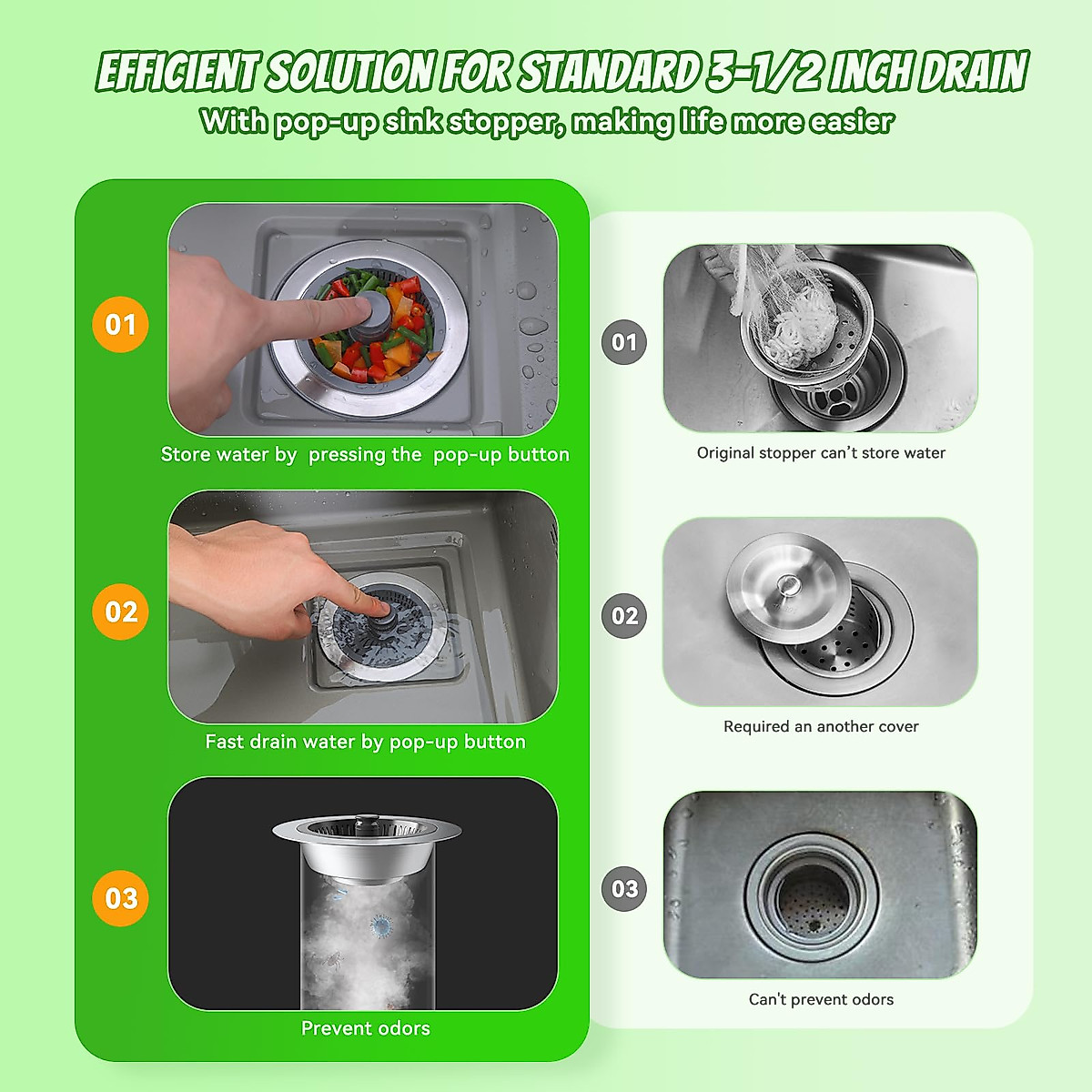 EFFICIENT SOLUTION FOR STANDARD 3-1/2 INCH DRAIN

With pop-up sink stopper, making life more easier

01

Store water by pressing the pop-up button

02

Fast drain water by pop-up button

03

Prevent odors

01

Original stopper can't store water

02

Required an another cover

03

Can't prevent odors