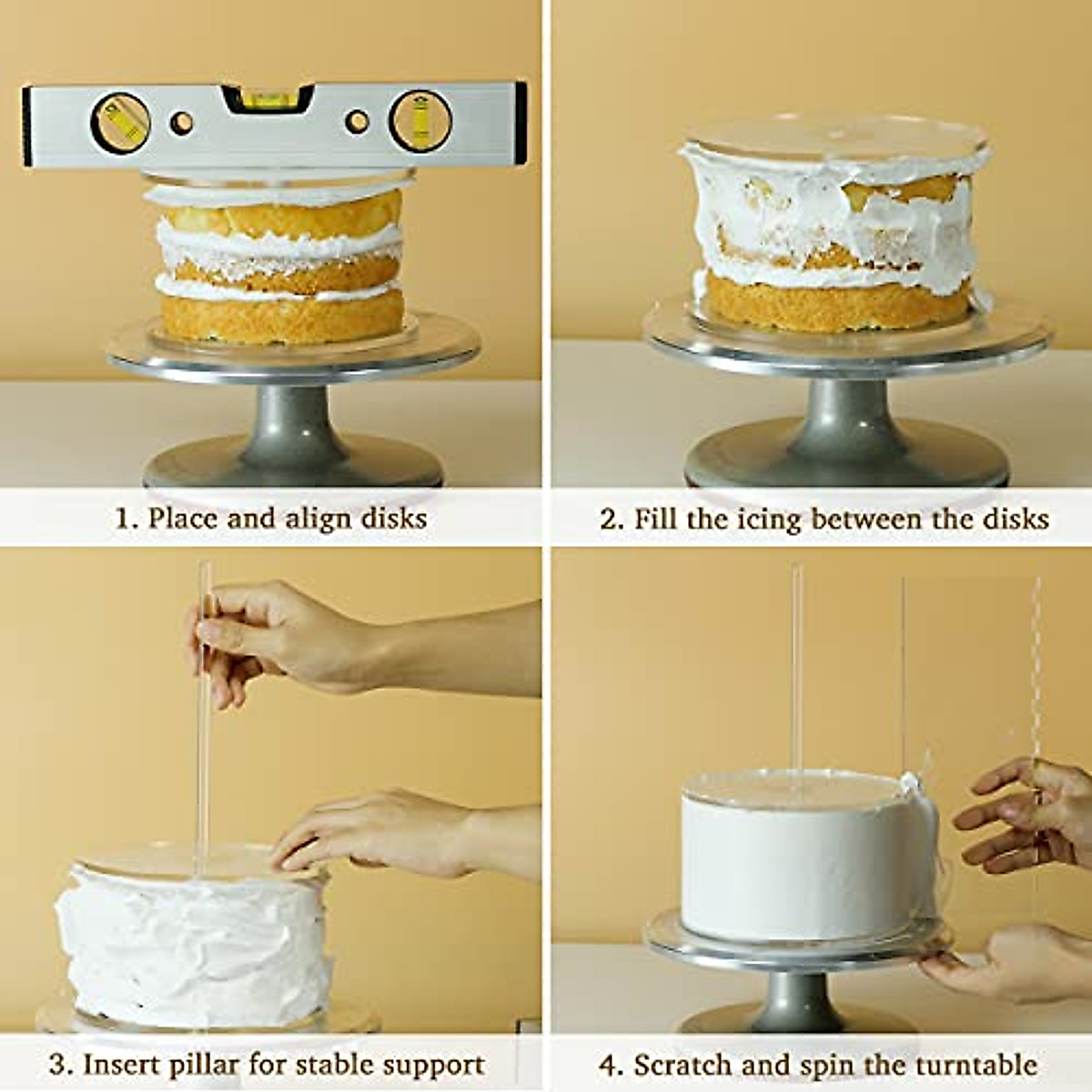 1. Place and align disks

2. Fill the icing between the disks

3. Insert pillar for stable support

4. Scratch and spin the turntable