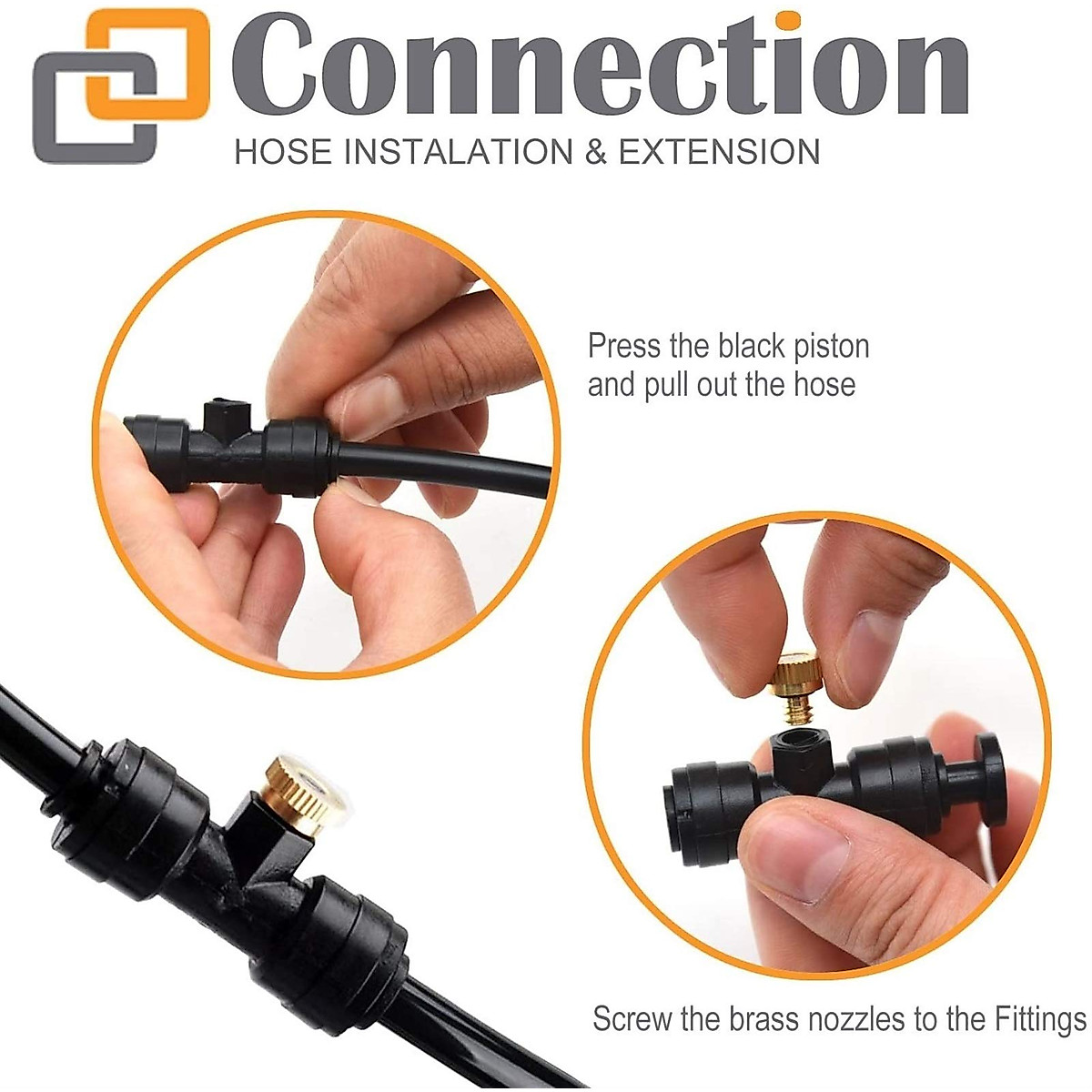 Connection
HOSE INSTALATION & EXTENSION

Press the black piston and pull out the hose

Screw the brass nozzles to the Fittings