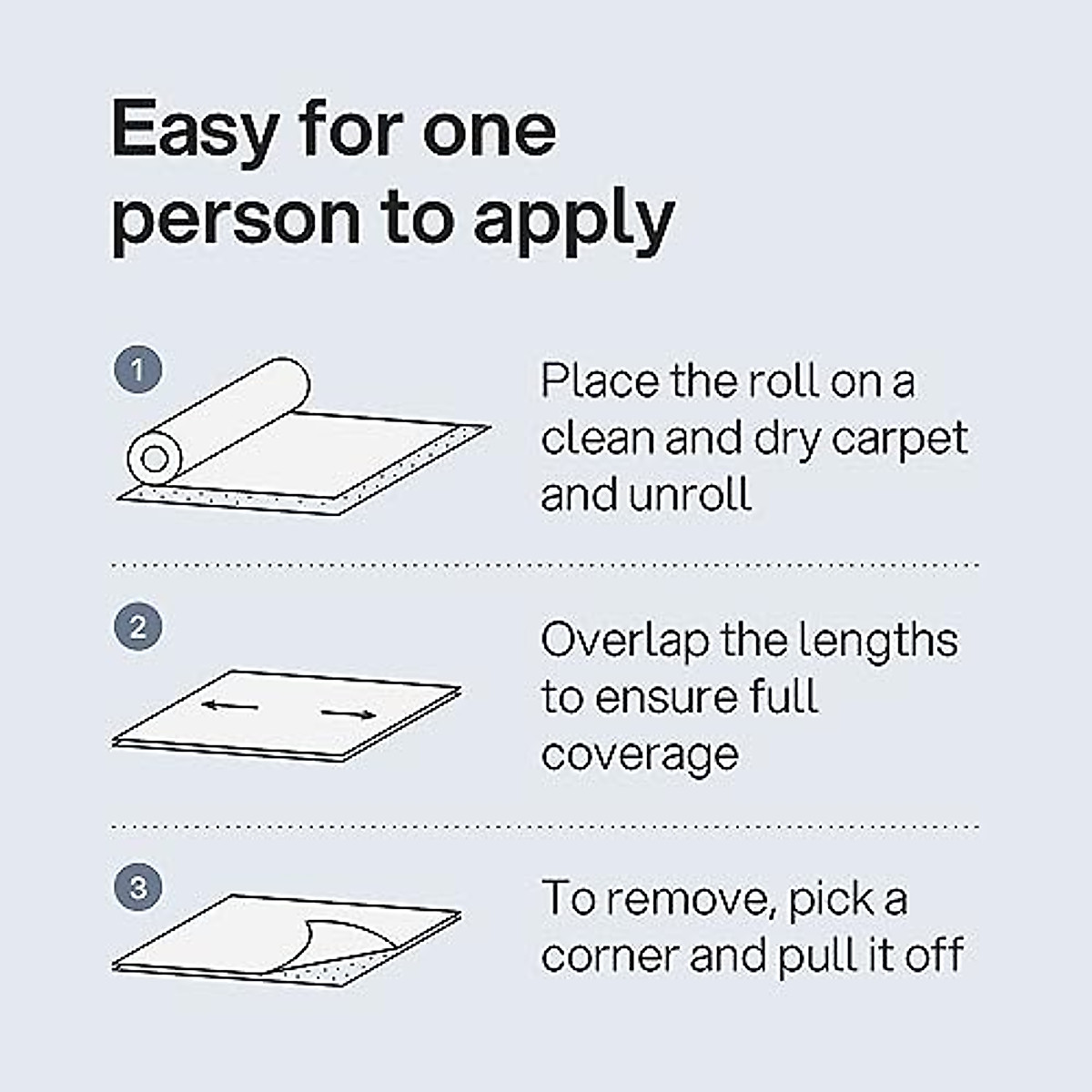 Easy for one person to apply

1

Place the roll on a clean and dry carpet and unroll

2

Overlap the lengths to ensure full coverage

3

To remove, pick a corner and pull it off