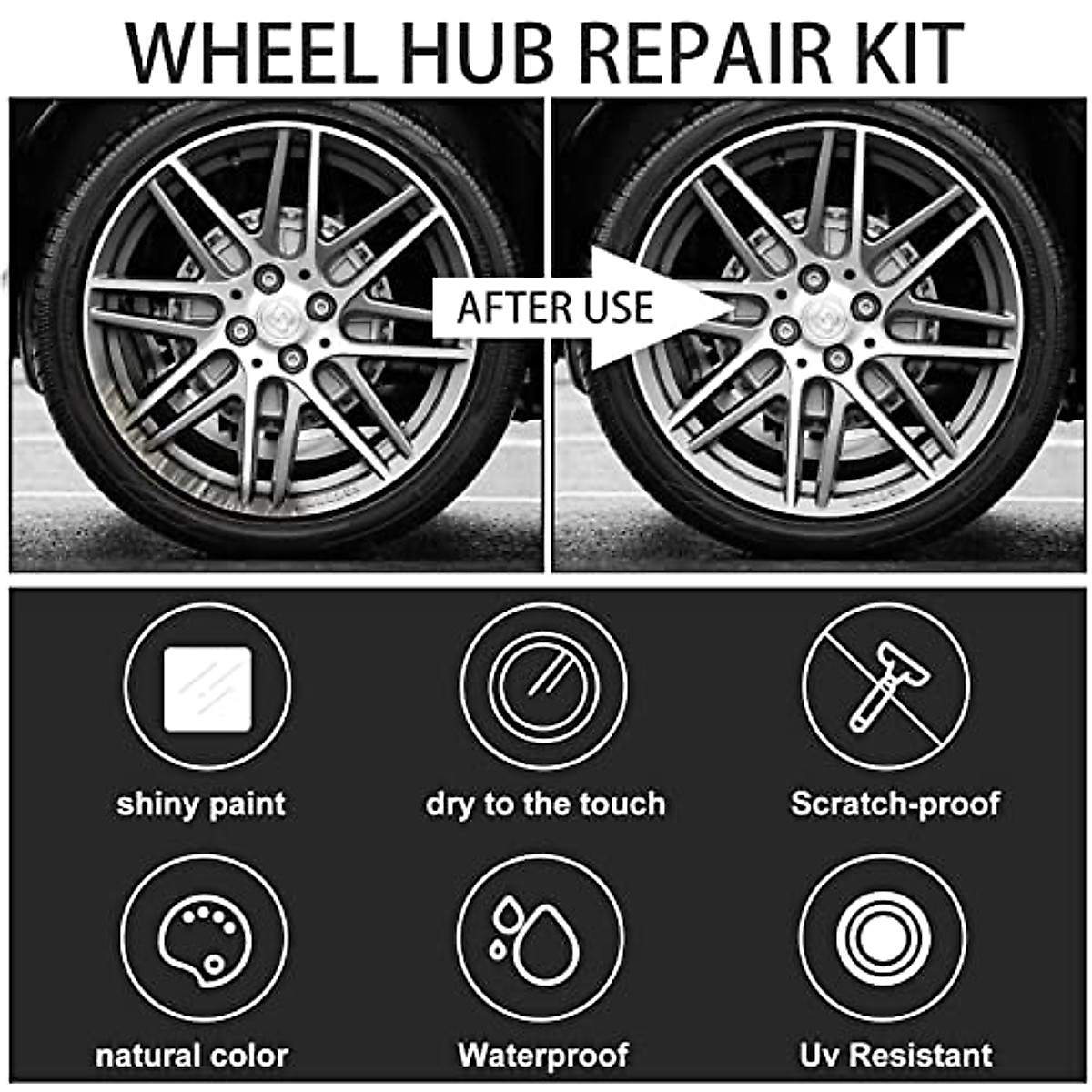 WHEEL HUB REPAIR KIT

AFTER USE

shiny paint

dry to the touch

Scratch-proof

natural color

Waterproof

Uv Resistant