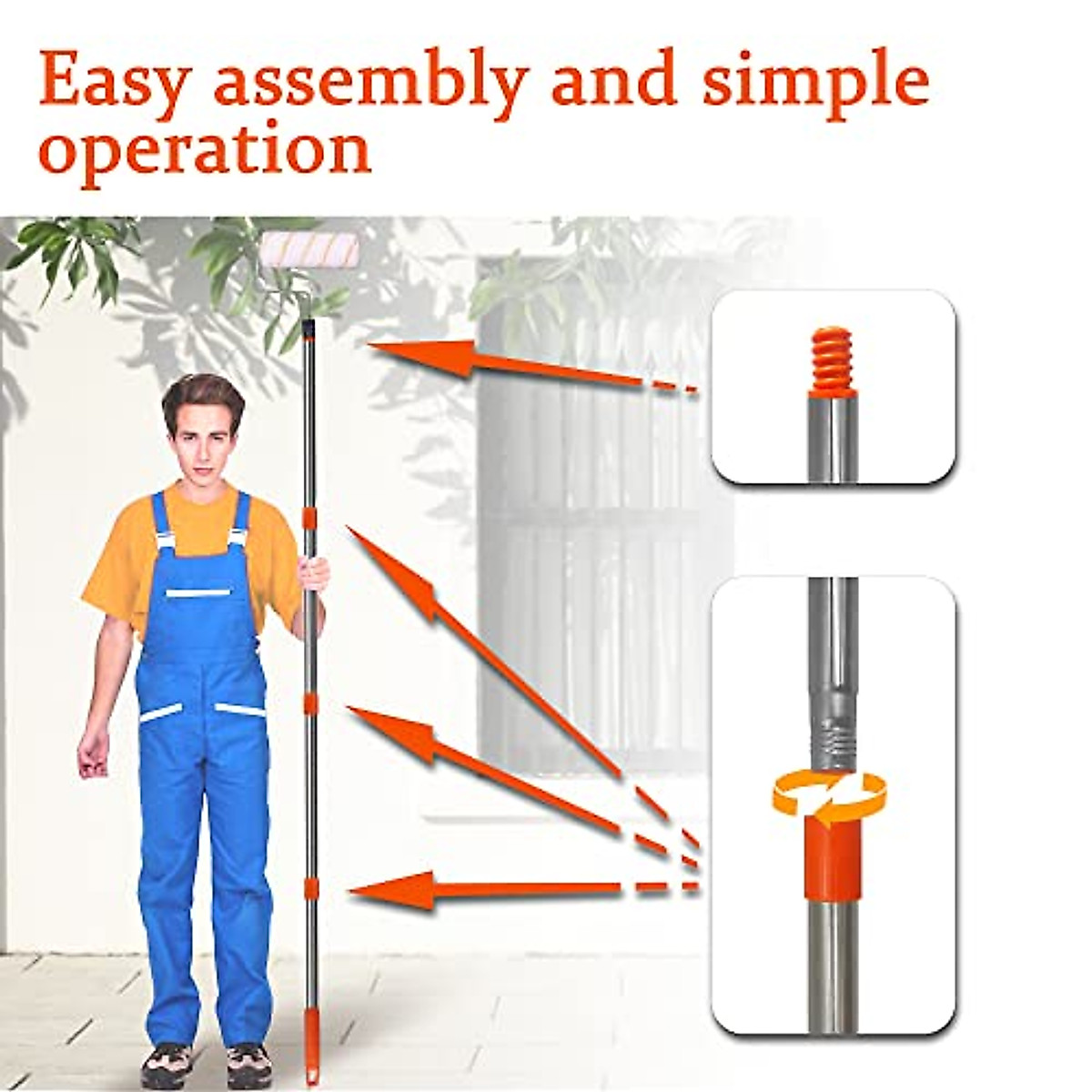 Easy assembly and simple operation