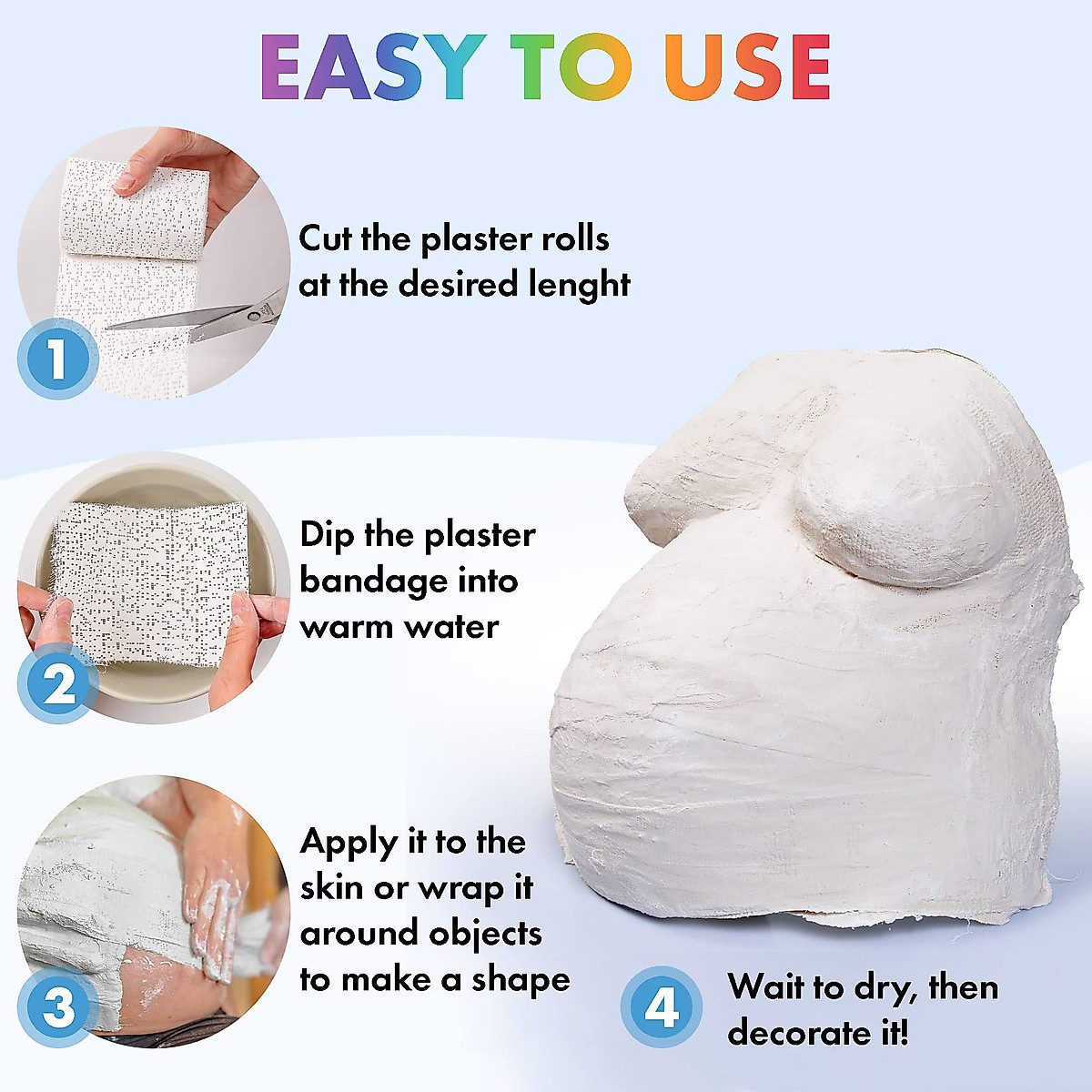 EASY TO USE

1

Cut the plaster rolls at the desired lenght

2

Dip the plaster bandage into warm water

3

Apply it to the skin or wrap it around objects to make a shape

4

Wait to dry, then decorate it!