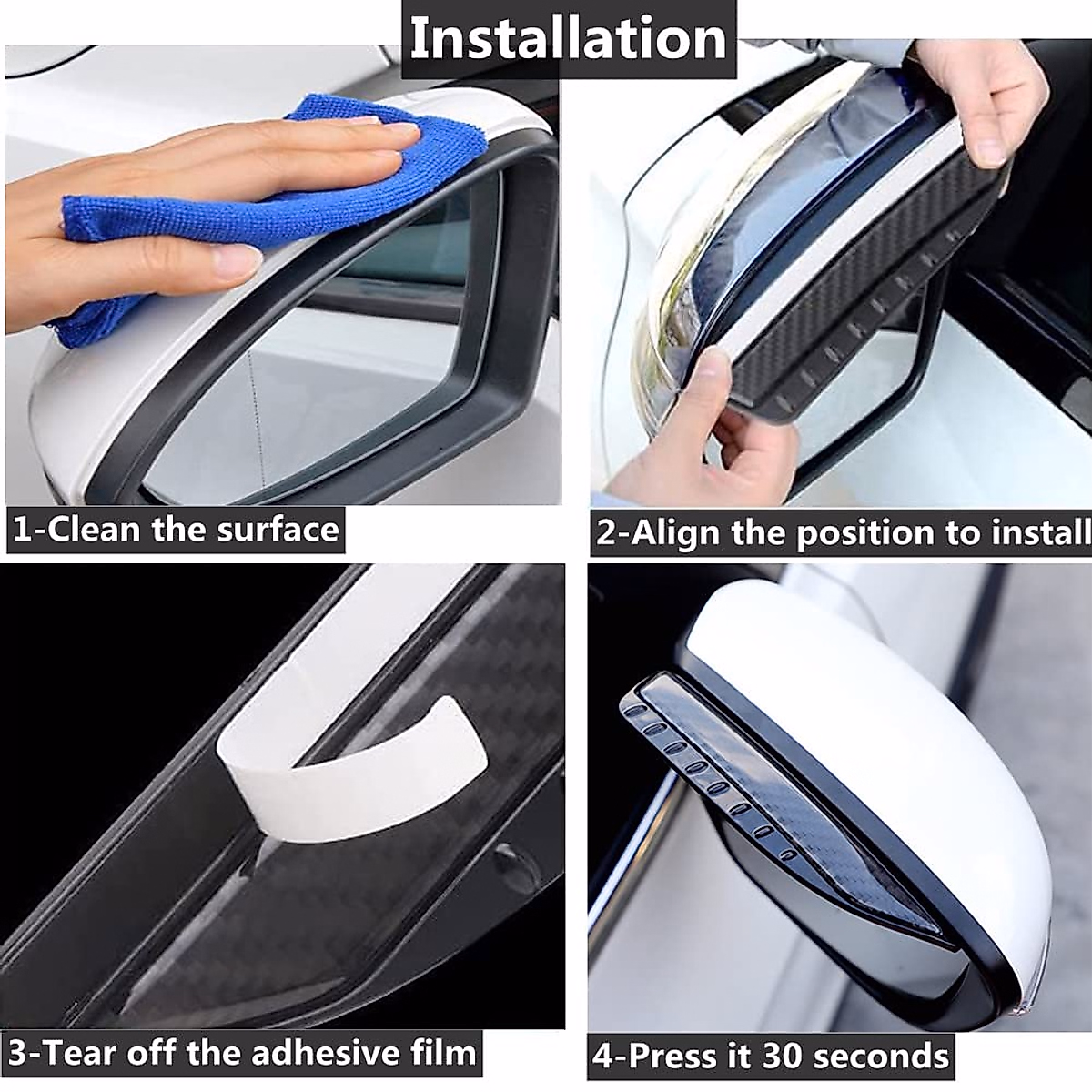 Installation

1-Clean the surface

2-Align the position to install

3-Tear off the adhesive film

4-Press it 30 seconds