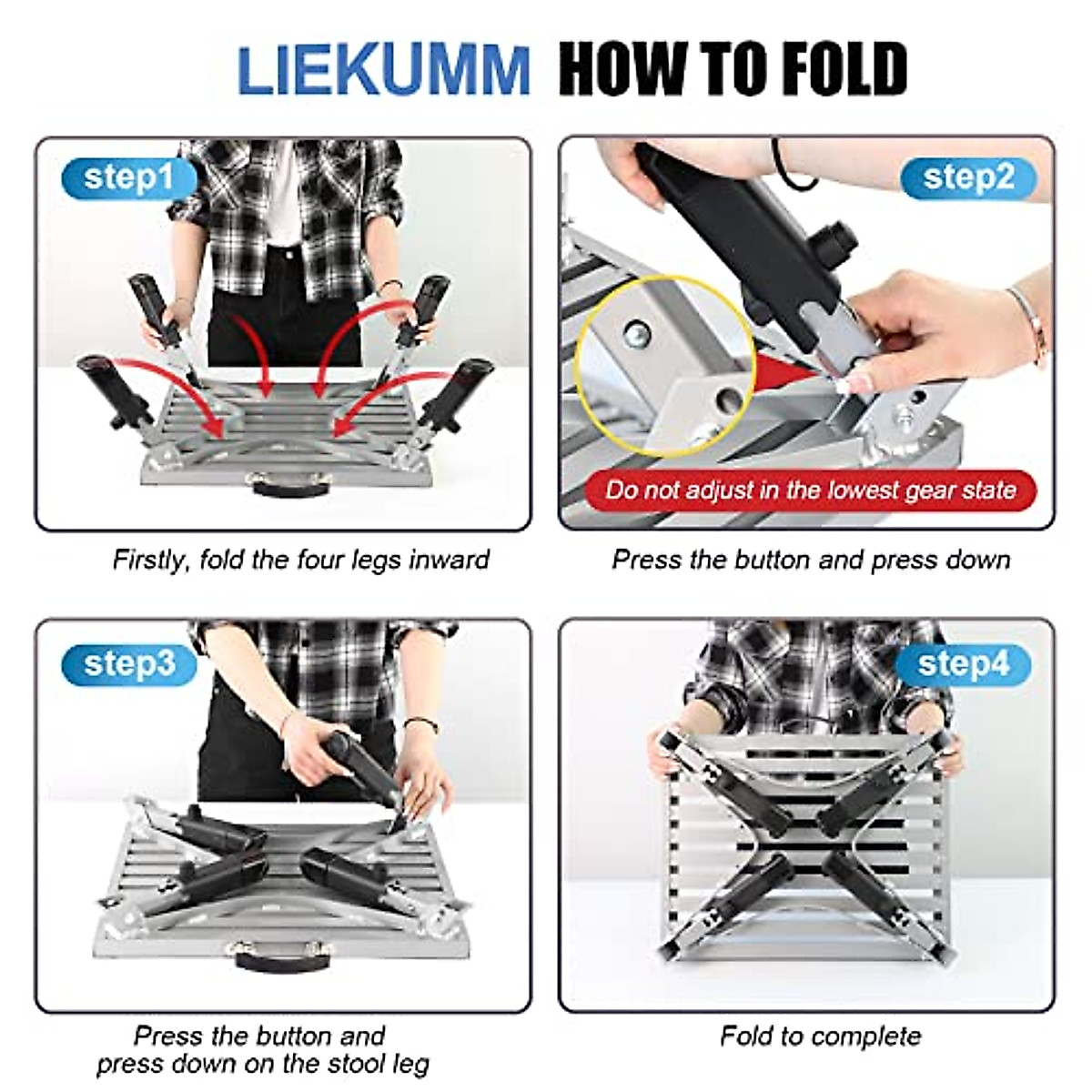 LIEKUMM HOW TO FOLD

step1

Firstly, fold the four legs inward

step2

Do not adjust in the lowest gear state

Press the button and press down

step3

Press the button and press down on the stool leg

step4

Fold to complete