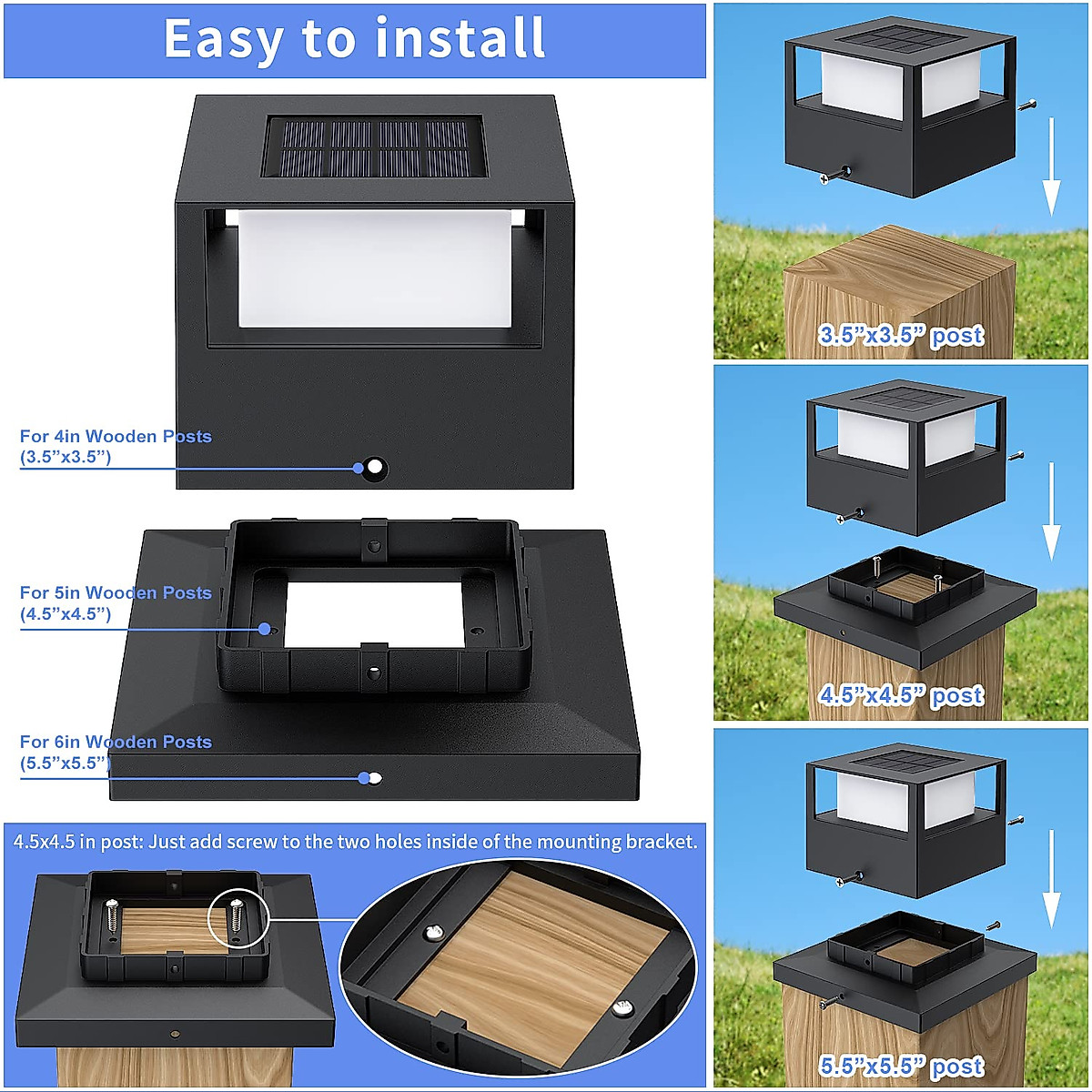 Easy to install

For 4in Wooden Posts
(3.5”x3.5”)

For 5in Wooden Posts
(4.5”x4.5”)

For 6in Wooden Posts
(5.5”x5.5”)

4.5x4.5 in post: Just add screw to the two holes inside of the mounting bracket.

3.5”x3.5” post

4.5”x4.5” post

5.5”x5.5” post