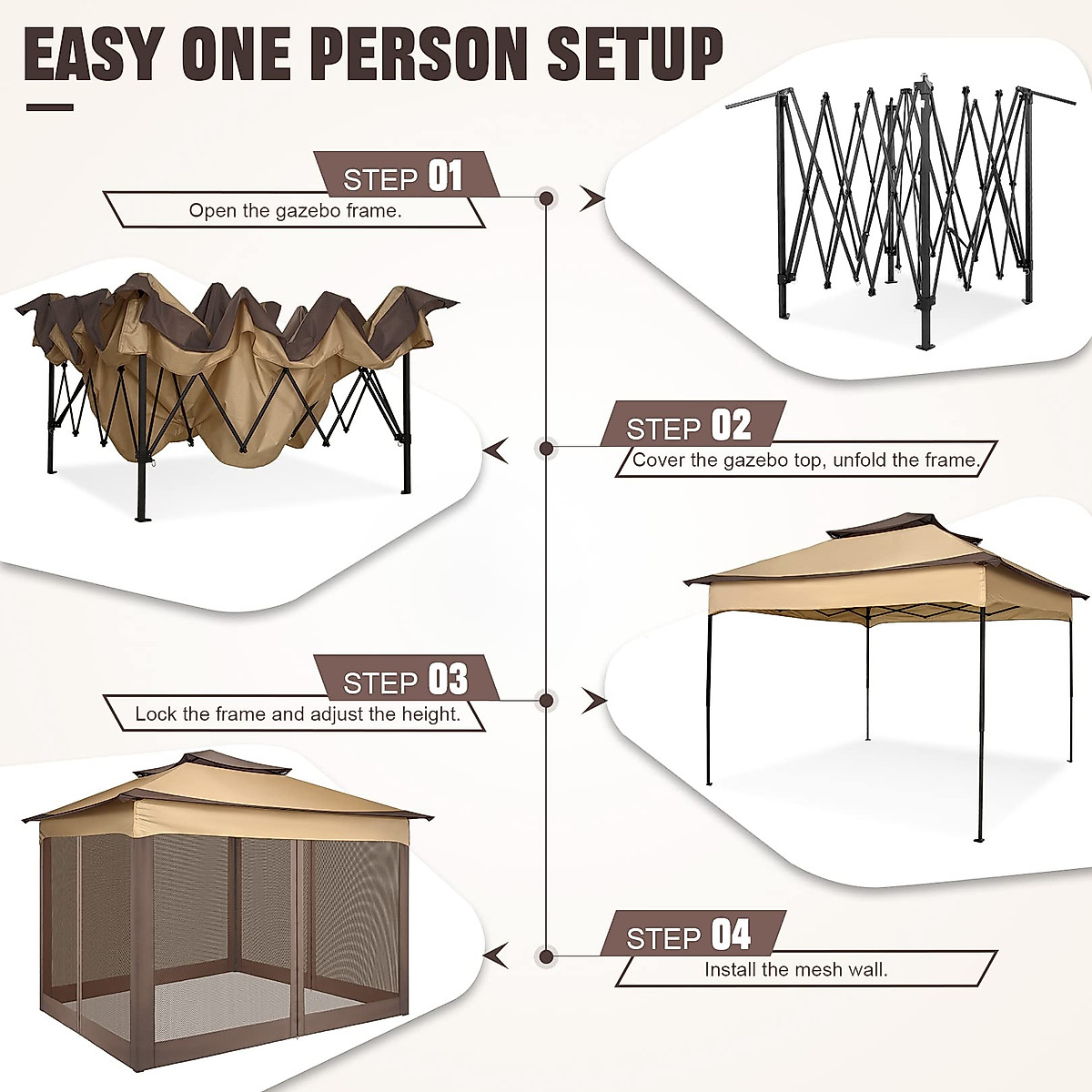 EASY ONE PERSON SETUP

STEP 01
Open the gazebo frame.

STEP 02
Cover the gazebo top, unfold the frame.

STEP 03
Lock the frame and adjust the height.

STEP 04
Install the mesh wall.