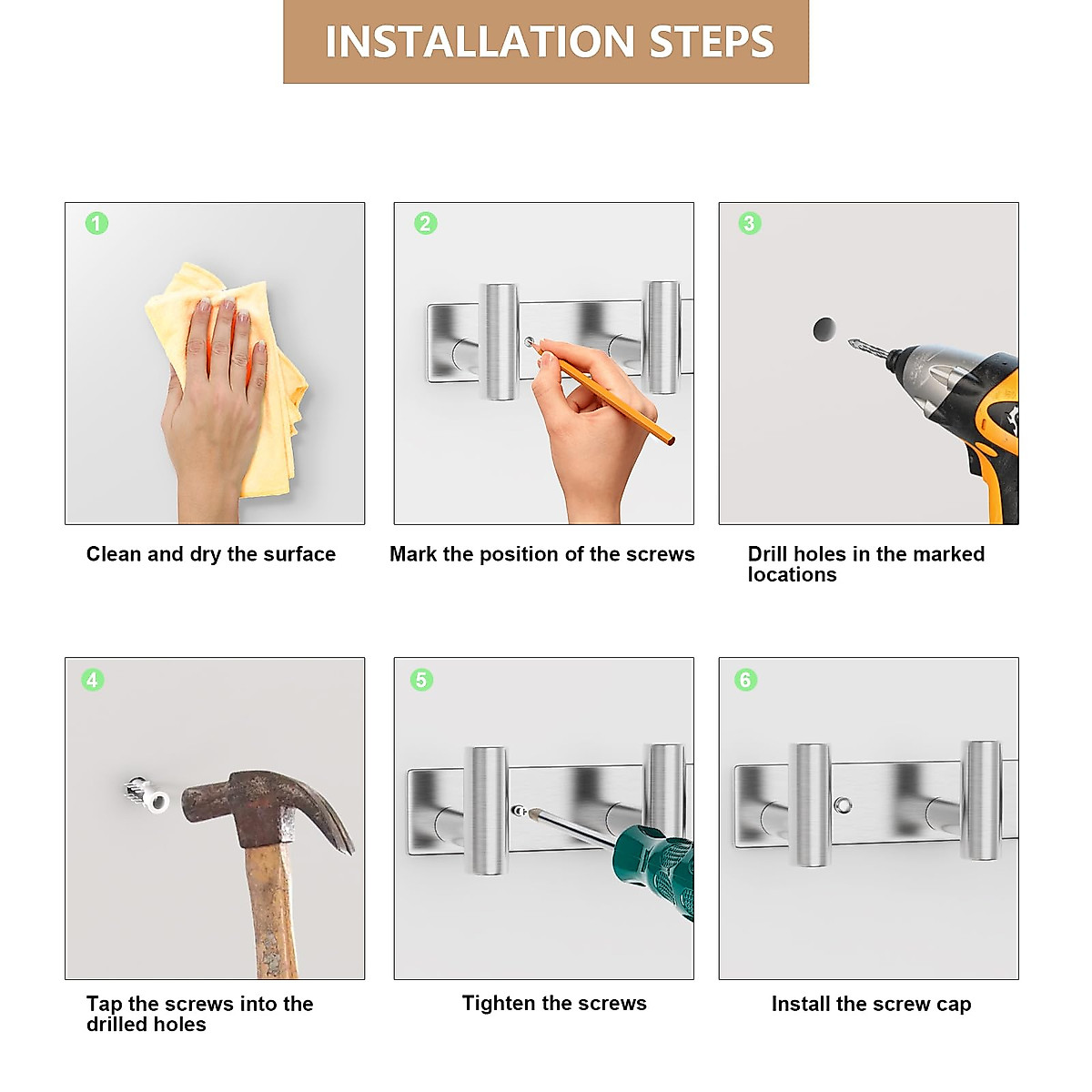 INSTALLATION STEPS

1

Clean and dry the surface

2

Mark the position of the screws

3

Drill holes in the marked locations

4

Tap the screws into the drilled holes

5

Tighten the screws

6

Install the screw cap