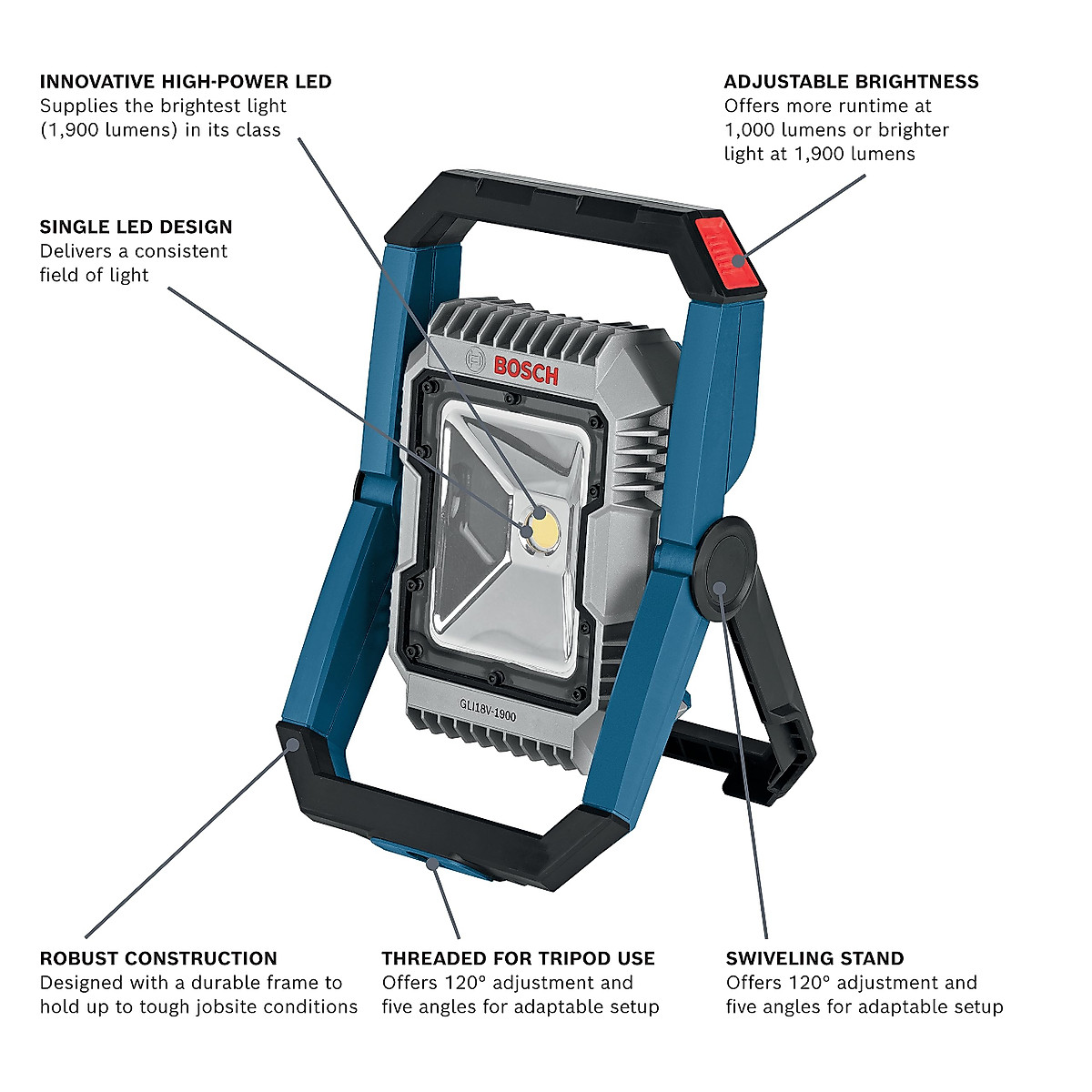 INNOVATIVE HIGH-POWER LED
Supplies the brightest light (1,900 lumens) in its class

ADJUSTABLE BRIGHTNESS
Offers more runtime at 1,000 lumens or brighter light at 1,900 lumens

SINGLE LED DESIGN
Delivers a consistent field of light

BOSCH

GLI18V-1900

ROBUST CONSTRUCTION
Designed with a durable frame to hold up to tough jobsite conditions

THREADED FOR TRIPOD USE
Offers 120° adjustment and five angles for adaptable setup

SWIVELING STAND
Offers 120° adjustment and five angles for adaptable setup