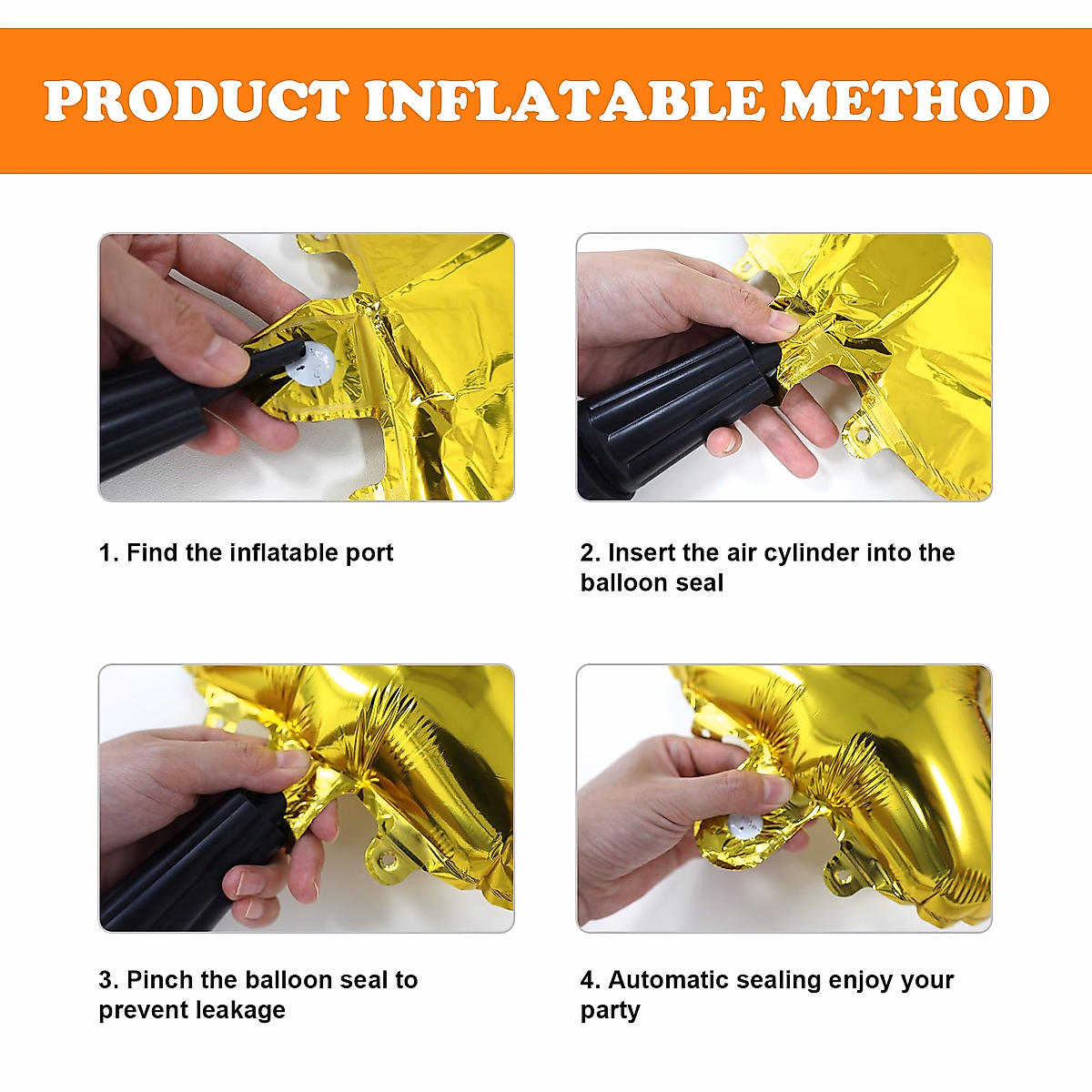 PRODUCT INFLATABLE METHOD

1. Find the inflatable port

2. Insert the air cylinder into the balloon seal

3. Pinch the balloon seal to prevent leakage

4. Automatic sealing enjoy your party