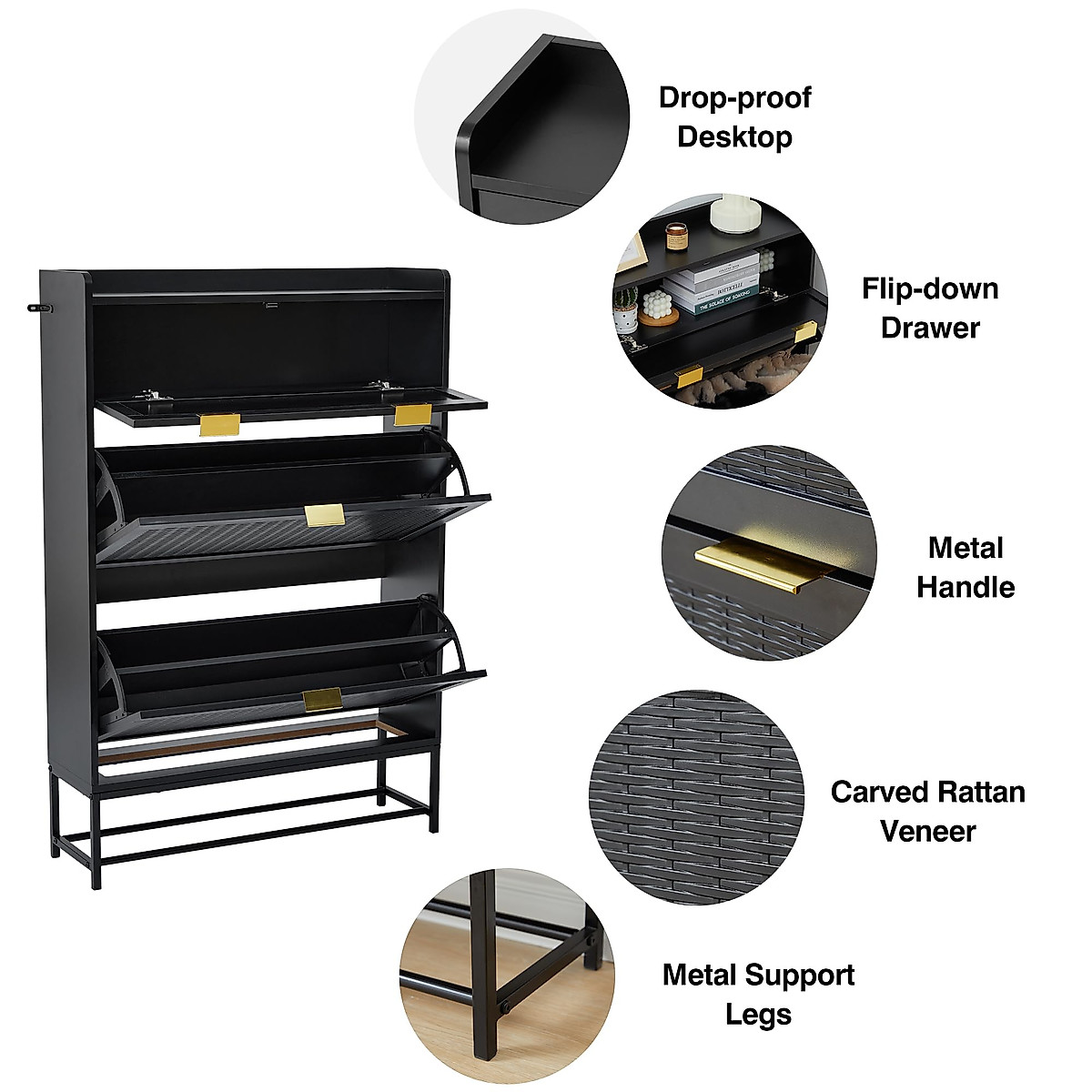 Drop-proof Desktop

Flip-down Drawer

Metal Handle

Carved Rattan Veneer

Metal Support Legs