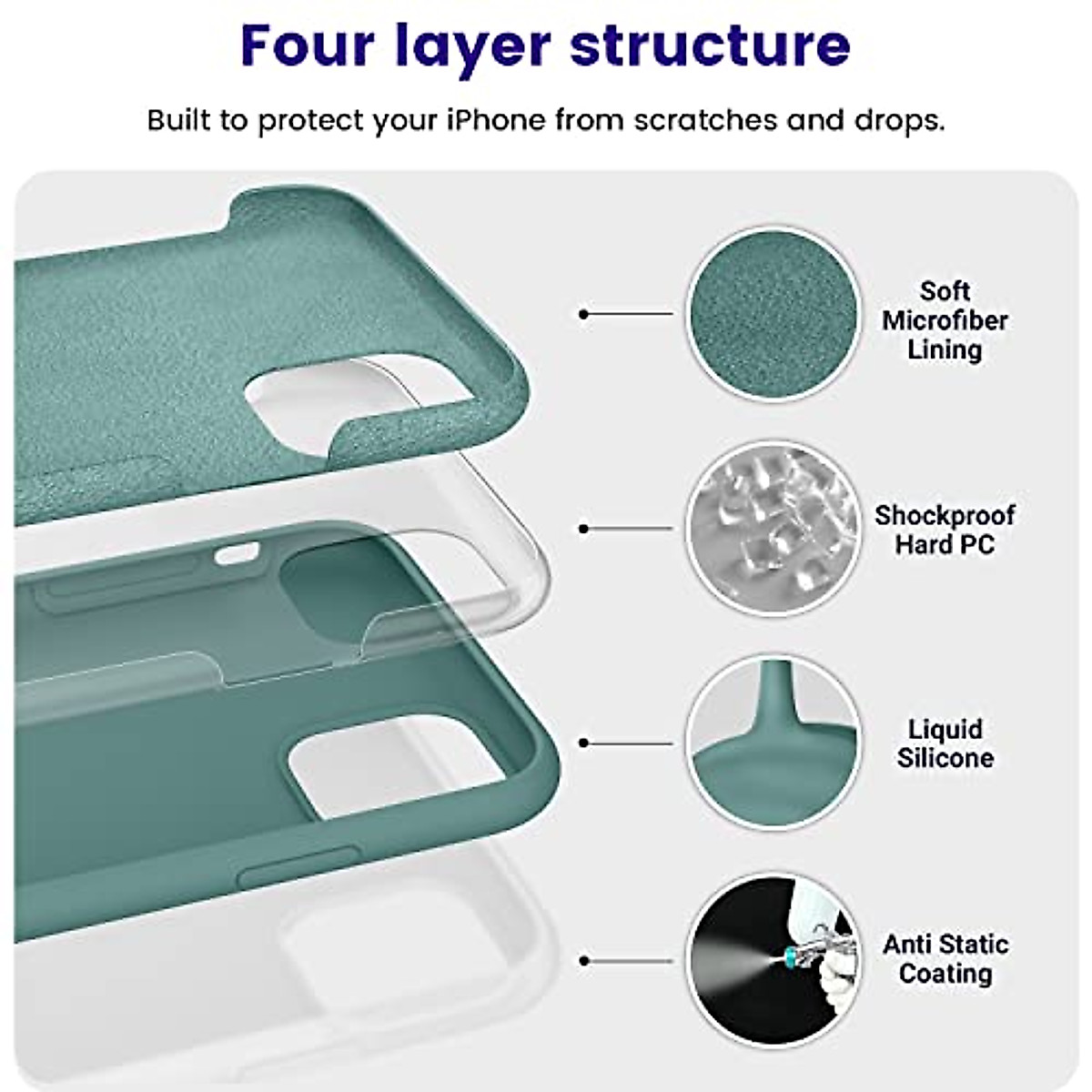 Four layer structure

Built to protect your iPhone from scratches and drops.

Soft Microfiber Lining

Shockproof Hard PC

Liquid Silicone

Anti Static Coating