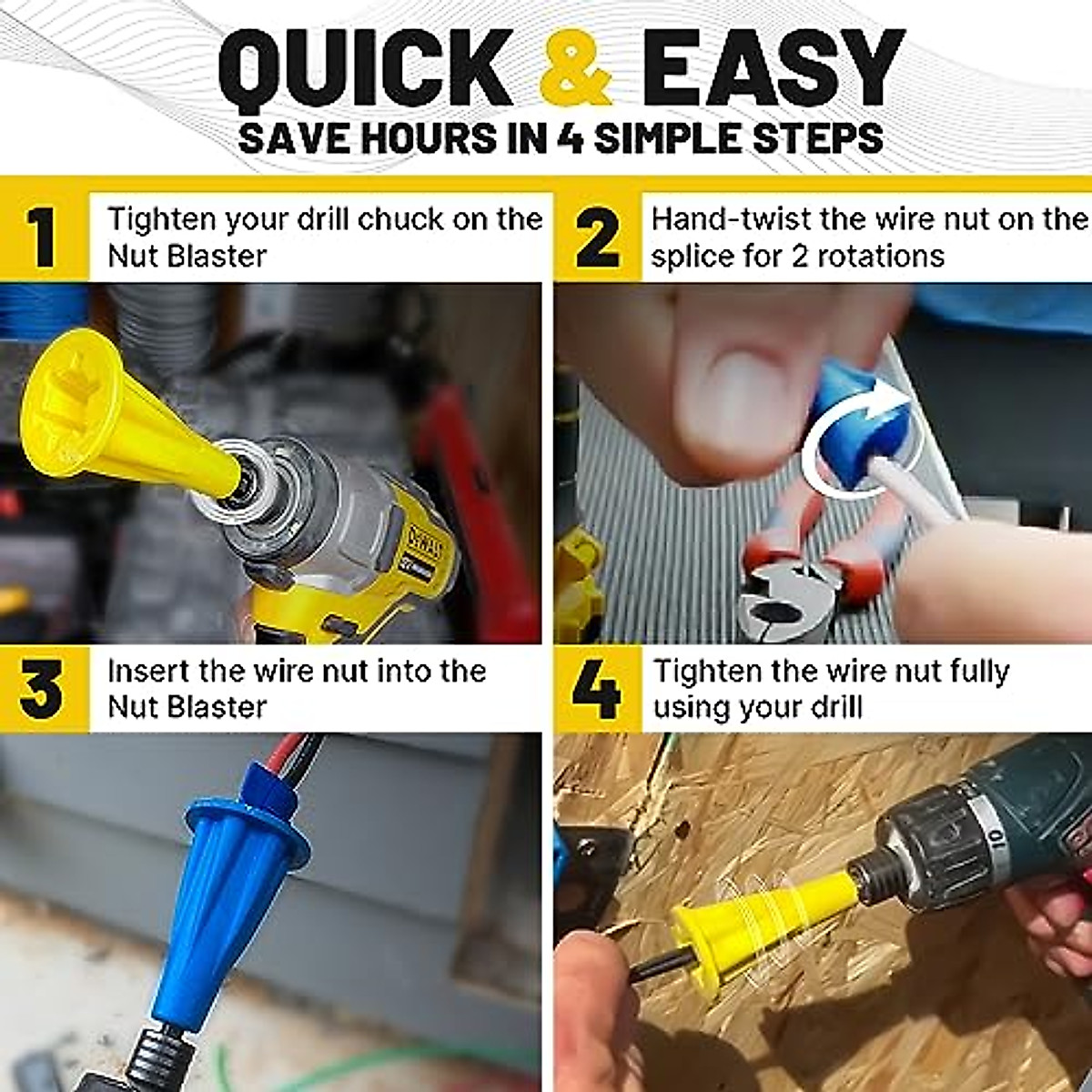 QUICK & EASY
SAVE HOURS IN 4 SIMPLE STEPS

1 Tighten your drill chuck on the Nut Blaster

DEWALT

2 Hand-twist the wire nut on the splice for 2 rotations

3 Insert the wire nut into the Nut Blaster

4 Tighten the wire nut fully using your drill

10