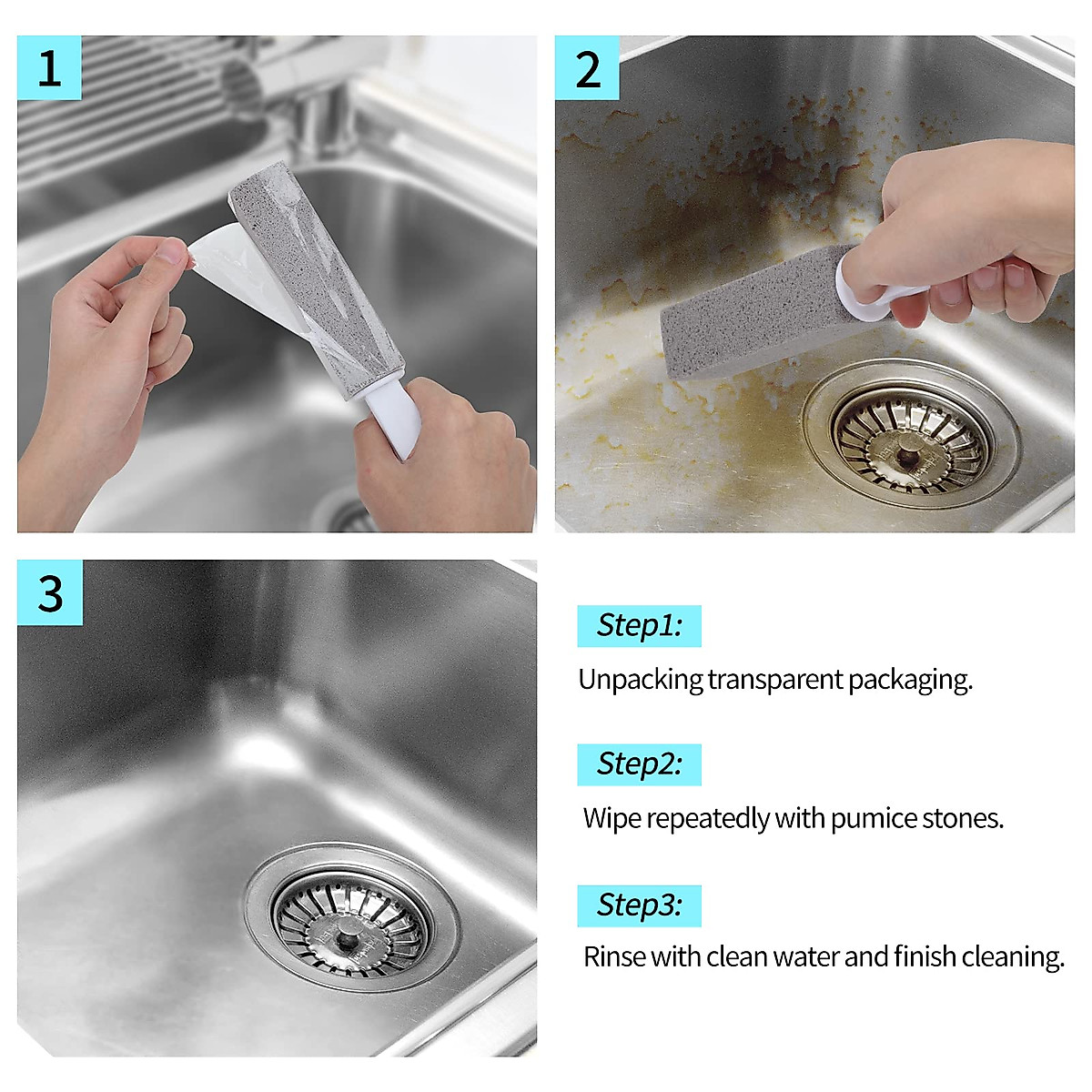 1

2

3

Step1:

Unpacking transparent packaging.

Step2:

Wipe repeatedly with pumice stones.

Step3:

Rinse with clean water and finish cleaning.