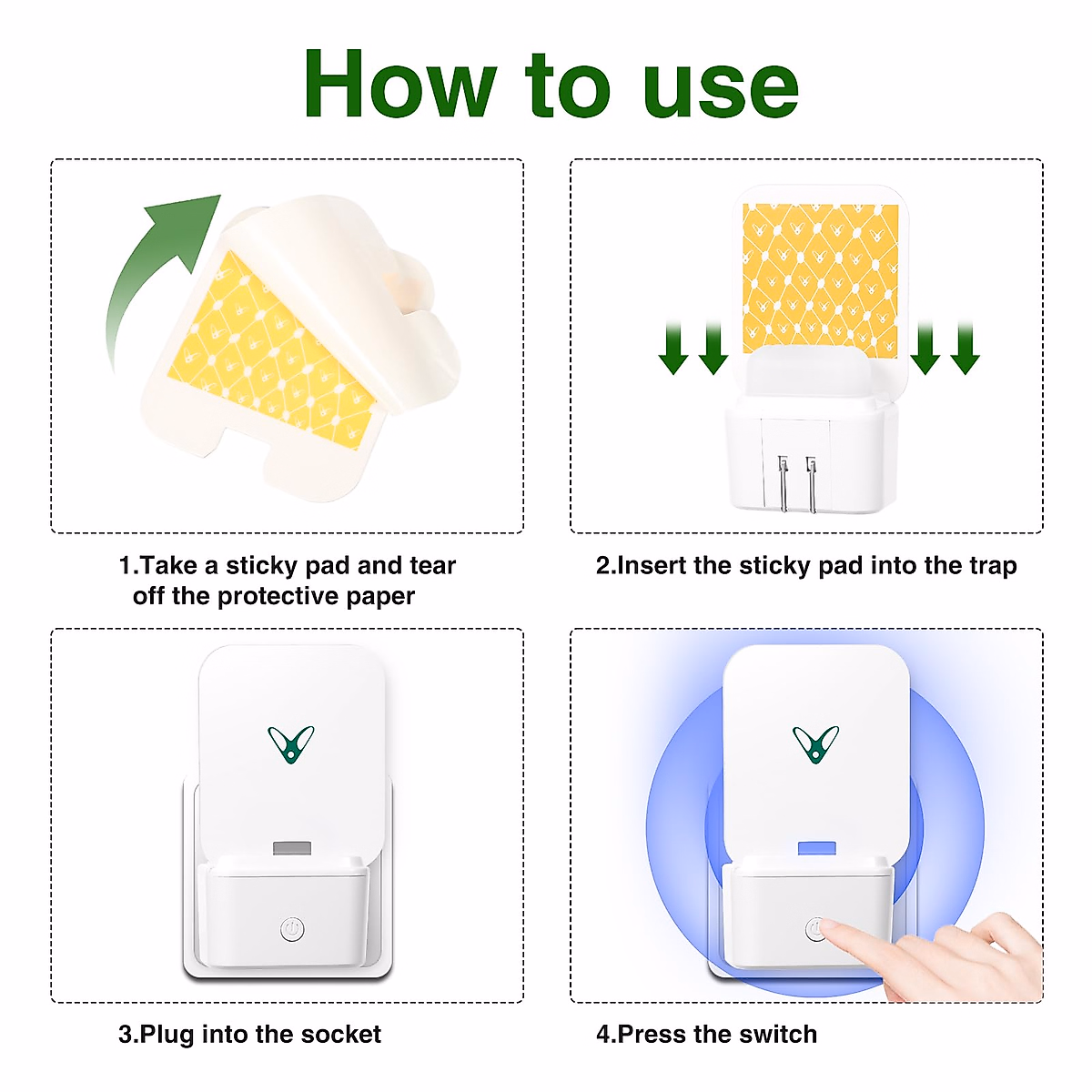 How to use

1.Take a sticky pad and tear off the protective paper

2.Insert the sticky pad into the trap

3.Plug into the socket

4.Press the switch