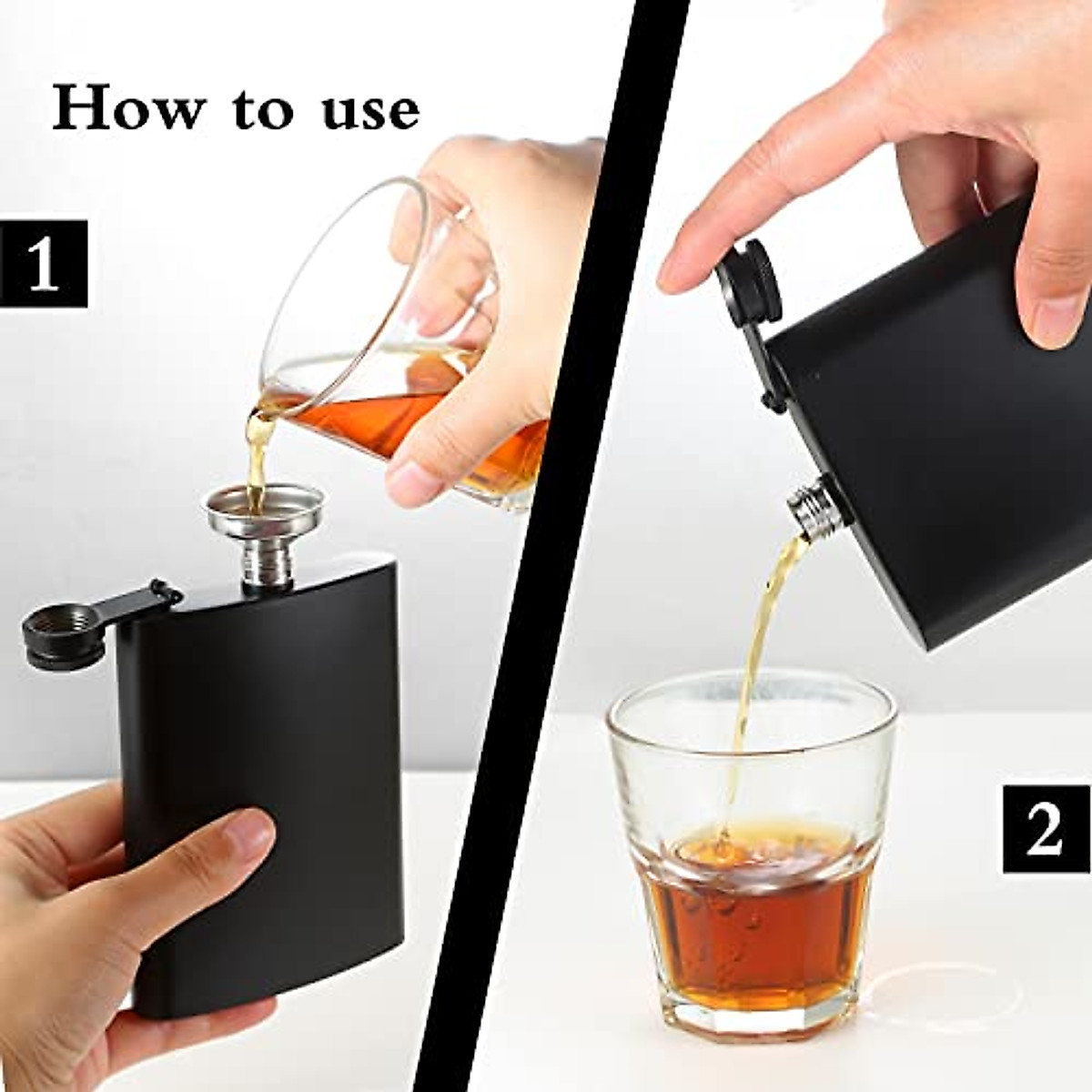 How to use

1

2