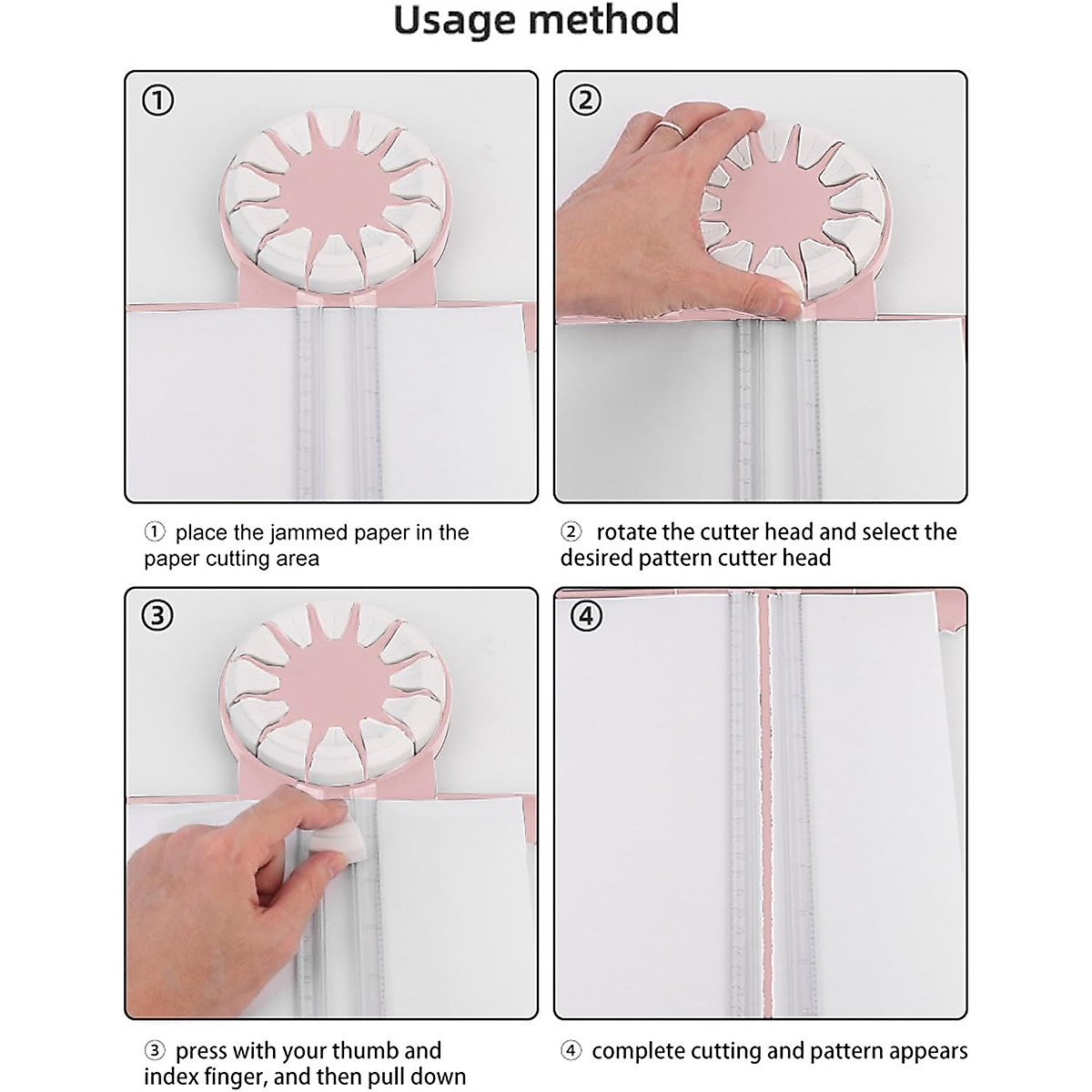 Usage method

①

②

① place the jammed paper in the paper cutting area

② rotate the cutter head and select the desired pattern cutter head

③

④

③ press with your thumb and index finger, and then pull down

④ complete cutting and pattern appears