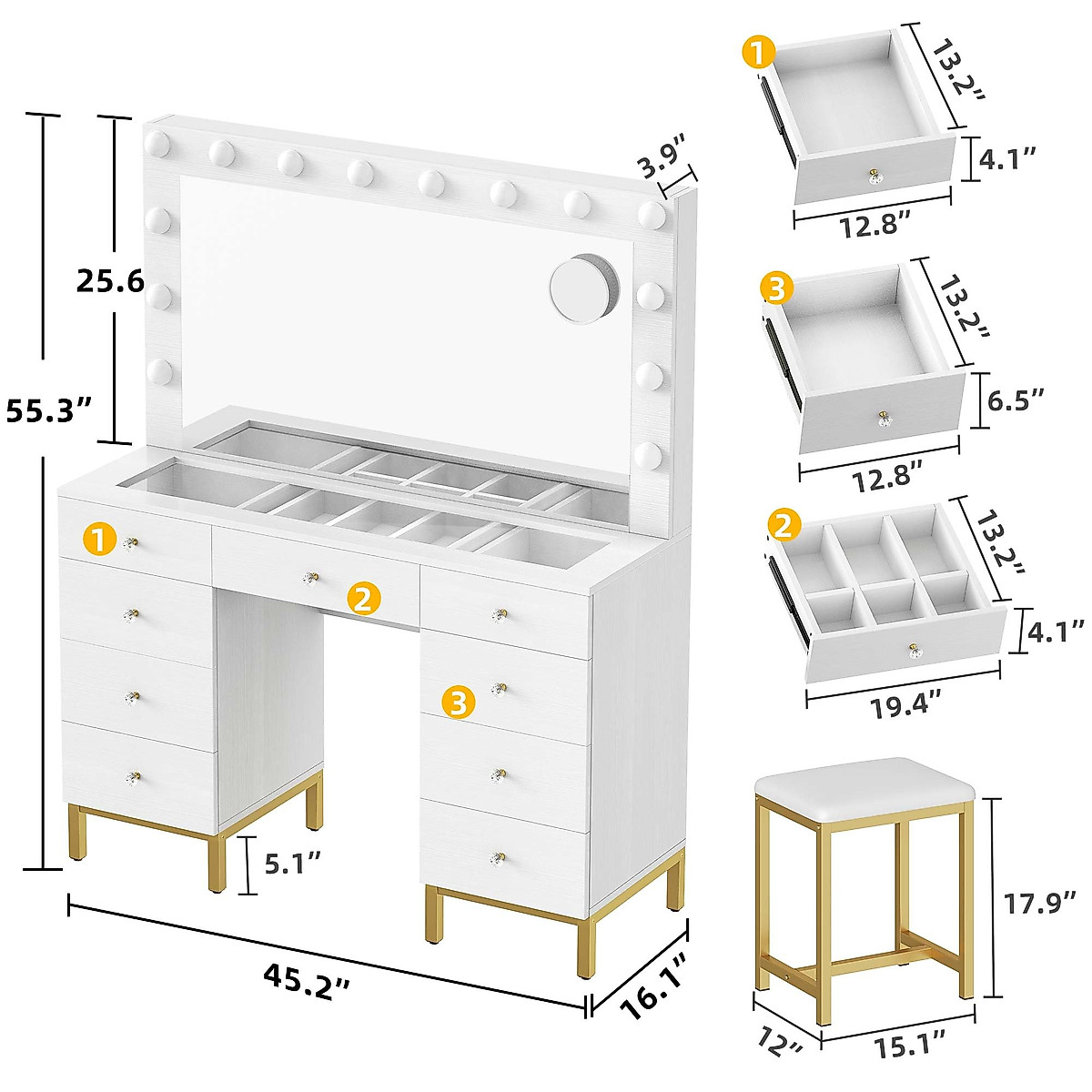 25.6
55.3"
3.9"
1
2
3
5.1"
45.2"
16.1"
1
13.2"
4.1"
12.8"
3
13.2"
6.5"
12.8"
2
13.2"
4.1"
19.4"
17.9"
12"
15.1"