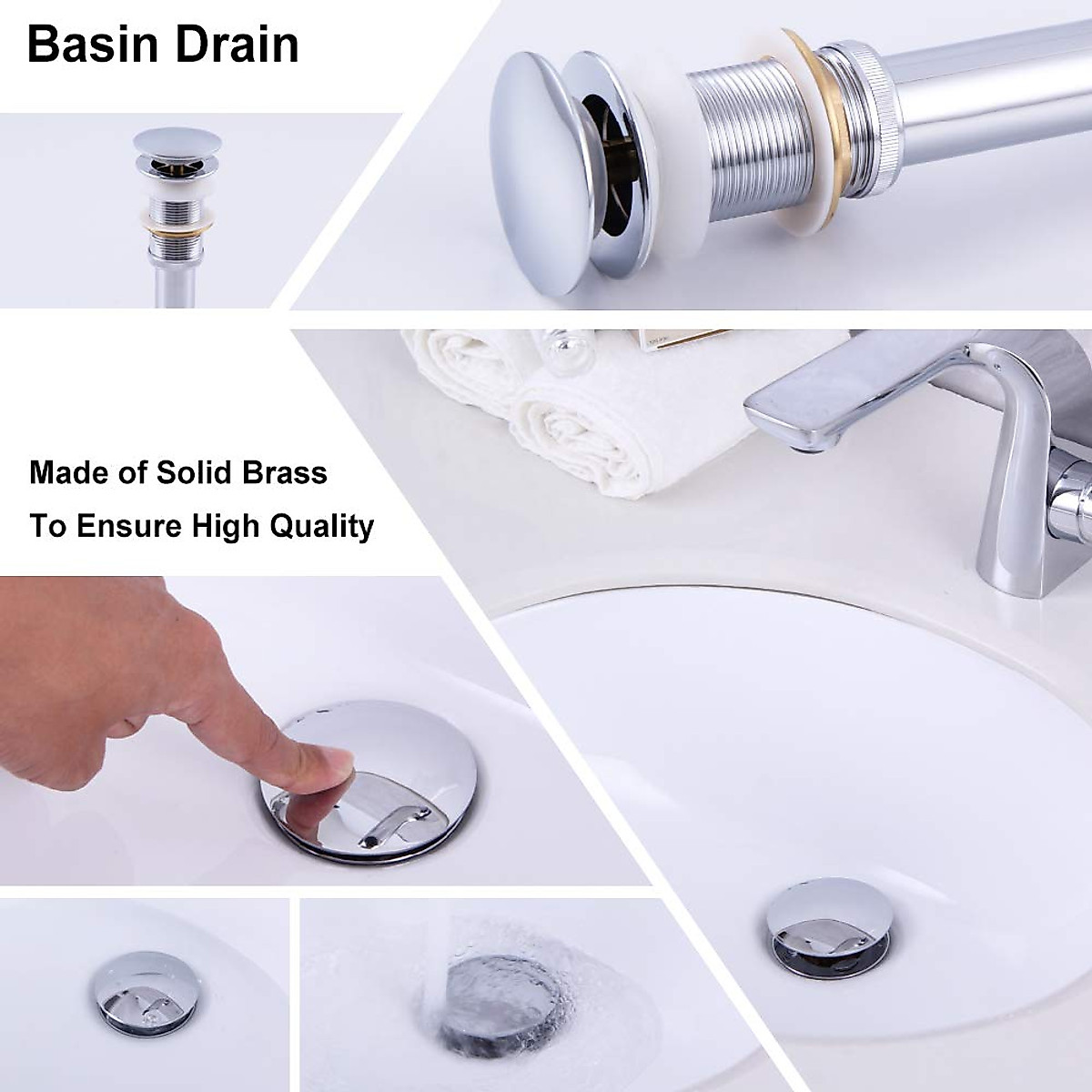 Basin Drain

Made of Solid Brass
To Ensure High Quality