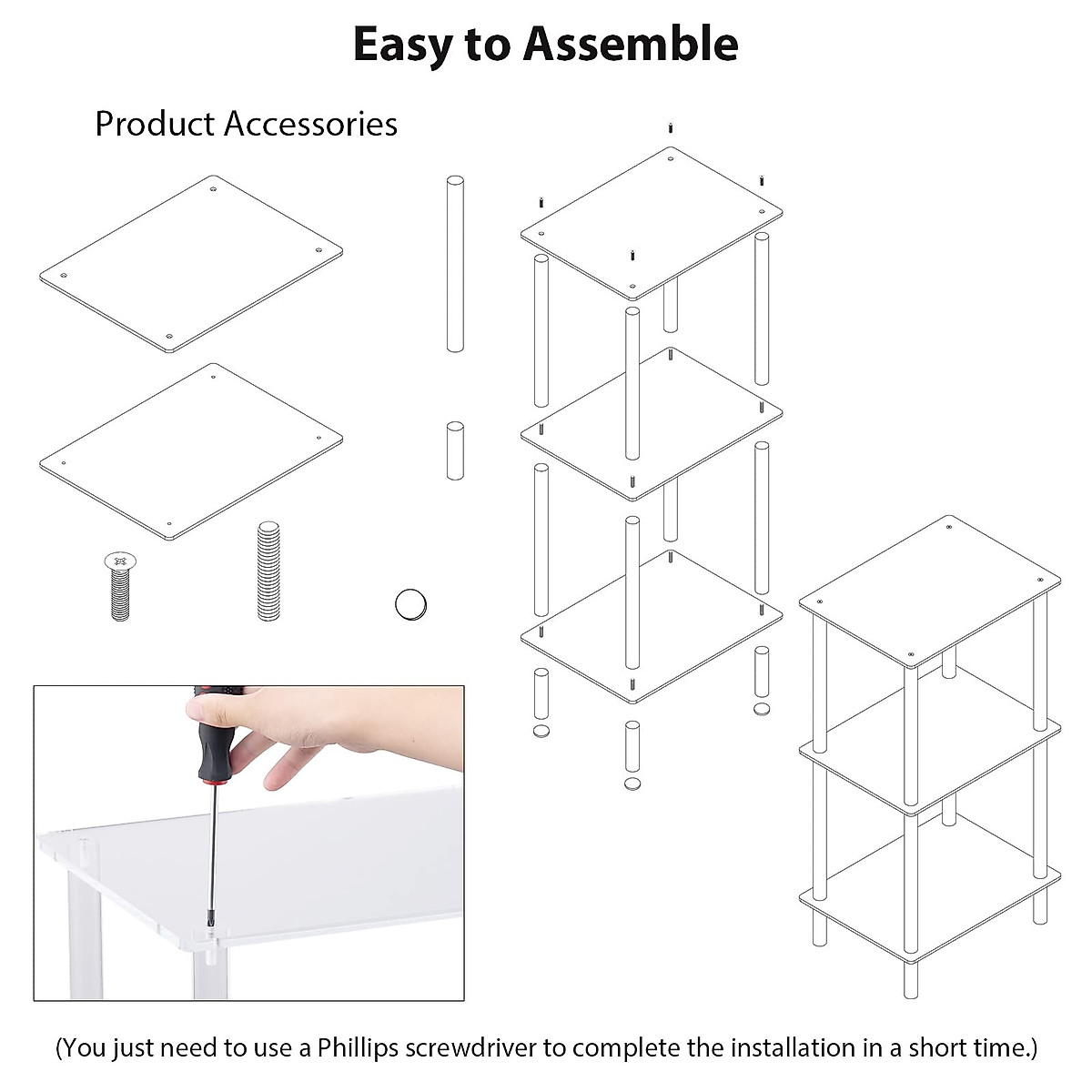 Easy to Assemble

Product Accessories

(You just need to use a Phillips screwdriver to complete the installation in a short time.)