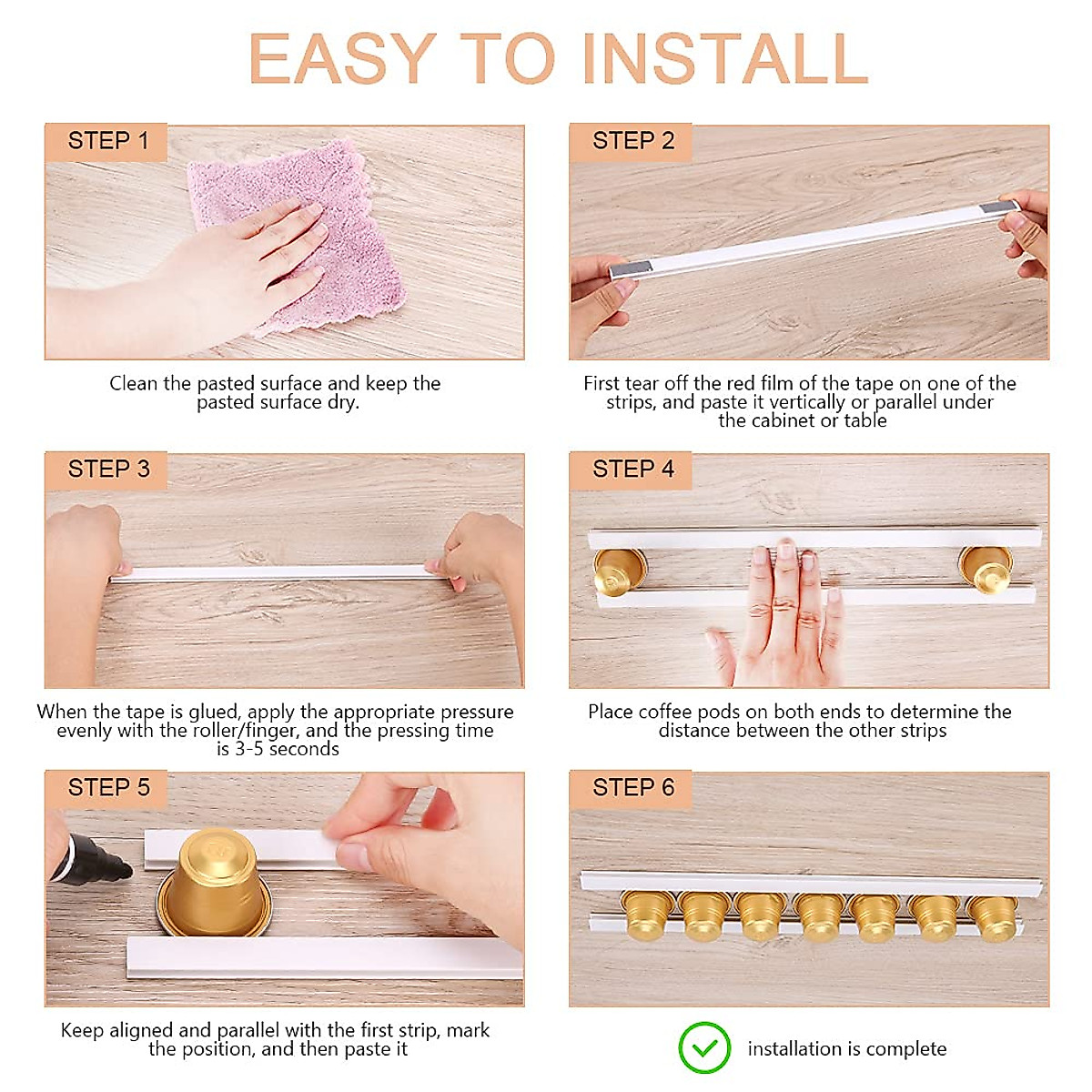 EASY TO INSTALL

STEP 1

Clean the pasted surface and keep the pasted surface dry.

STEP 2

First tear off the red film of the tape on one of the strips, and paste it vertically or parallel under the cabinet or table

STEP 3

When the tape is glued, apply the appropriate pressure evenly with the roller/finger, and the pressing time is 3-5 seconds

STEP 4

Place coffee pods on both ends to determine the distance between the other strips

STEP 5

Keep aligned and parallel with the first strip, mark the position, and then paste it

STEP 6

installation is complete