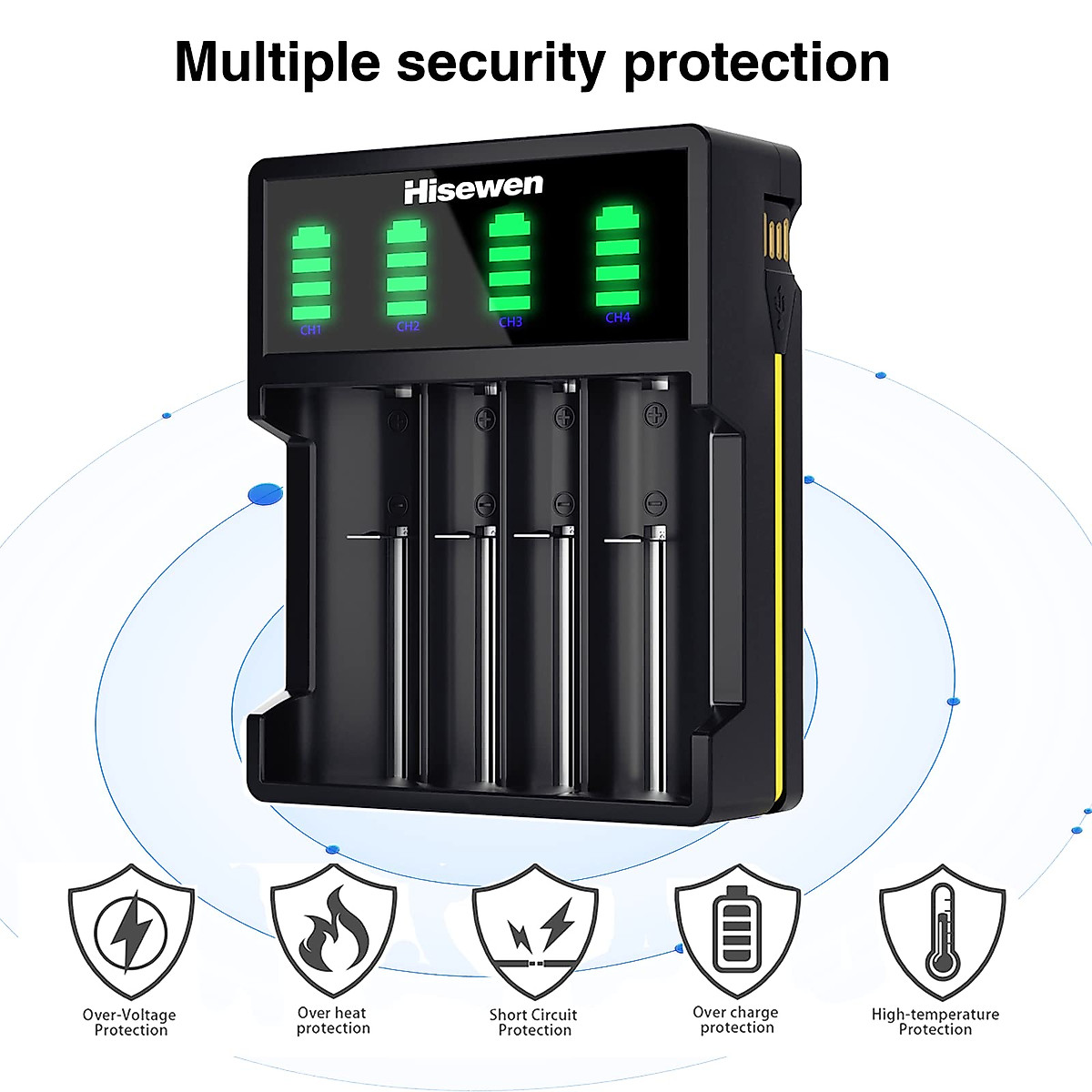 Multiple security protection

Hisewen

CH1 CH2 CH3 CH4

Over-Voltage Protection

Over heat protection

Short Circuit Protection

Over charge protection

High-temperature Protection