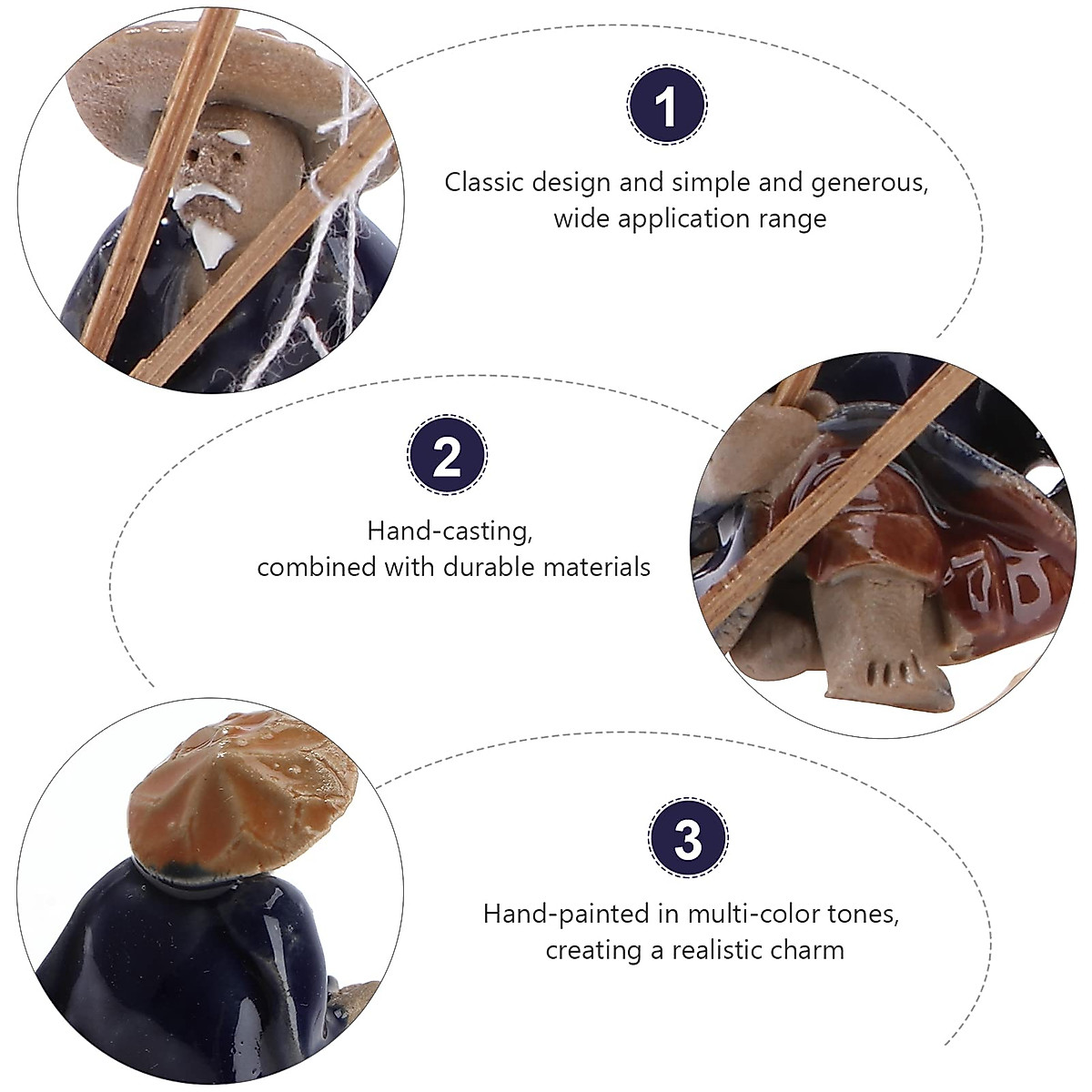 1

Classic design and simple and generous, wide application range

2

Hand-casting, combined with durable materials

3

Hand-painted in multi-color tones, creating a realistic charm