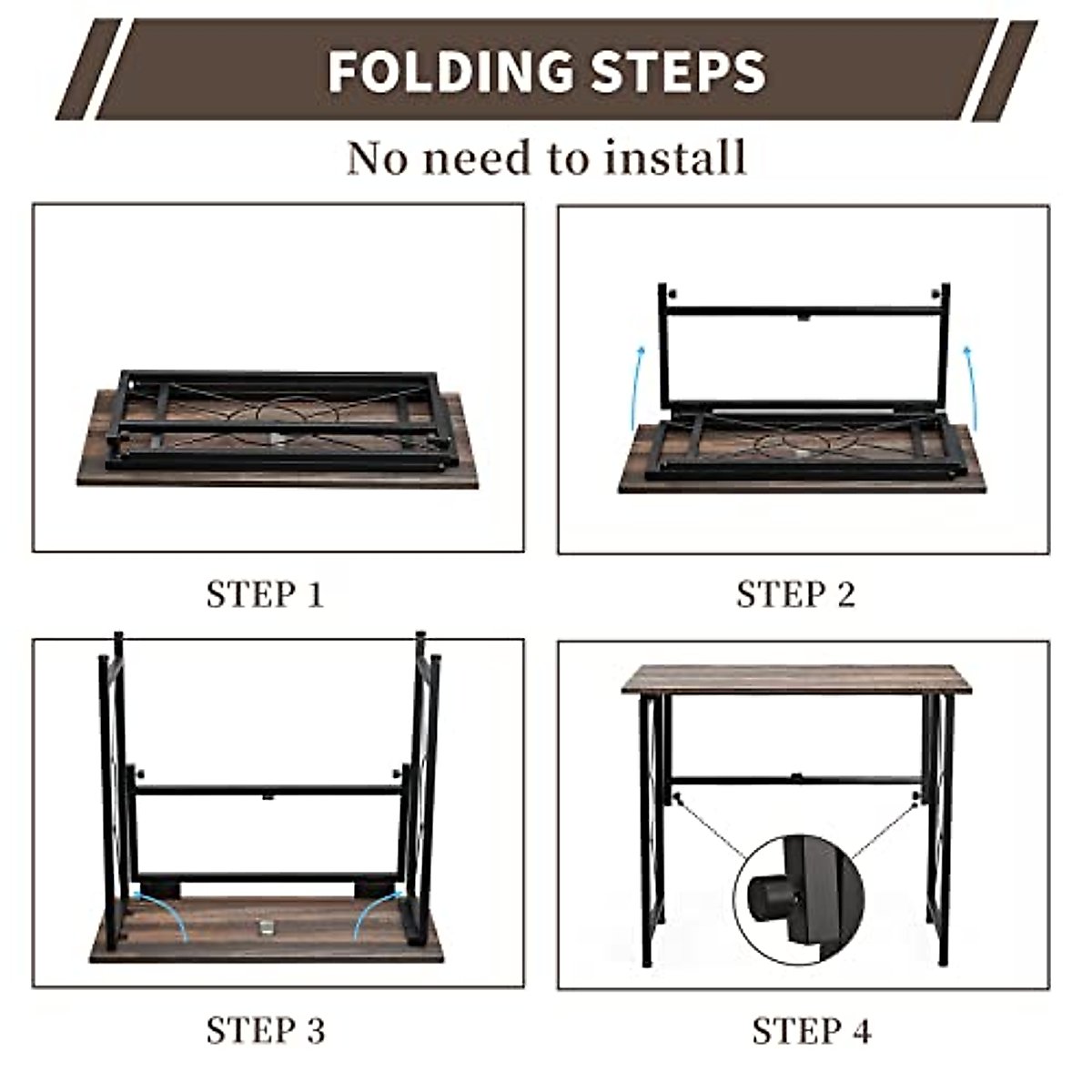 FOLDING STEPS

No need to install

STEP 1

STEP 2

STEP 3

STEP 4