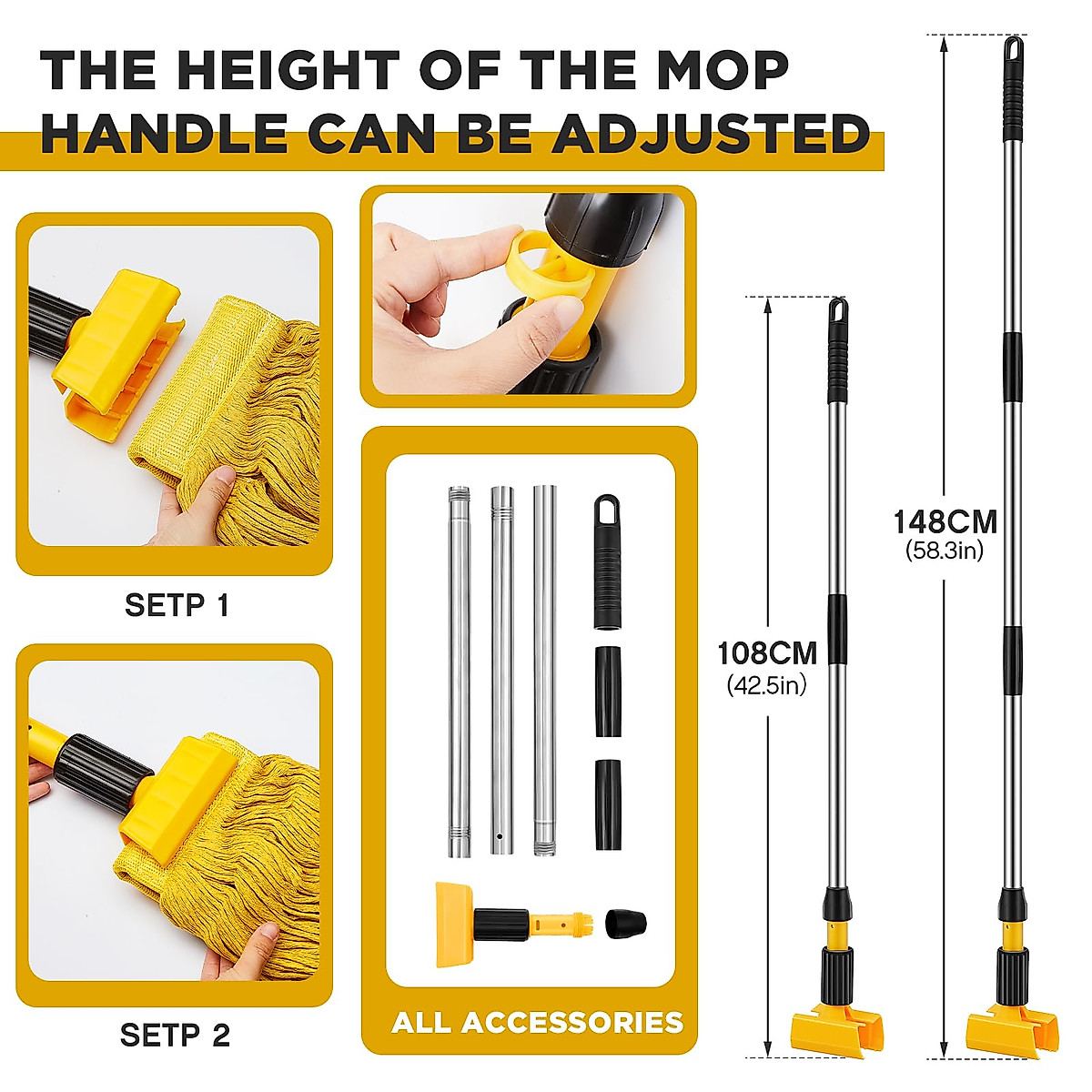 THE HEIGHT OF THE MOP HANDLE CAN BE ADJUSTED

SETP 1

SETP 2

ALL ACCESSORIES

108CM
(42.5in)

148CM
(58.3in)