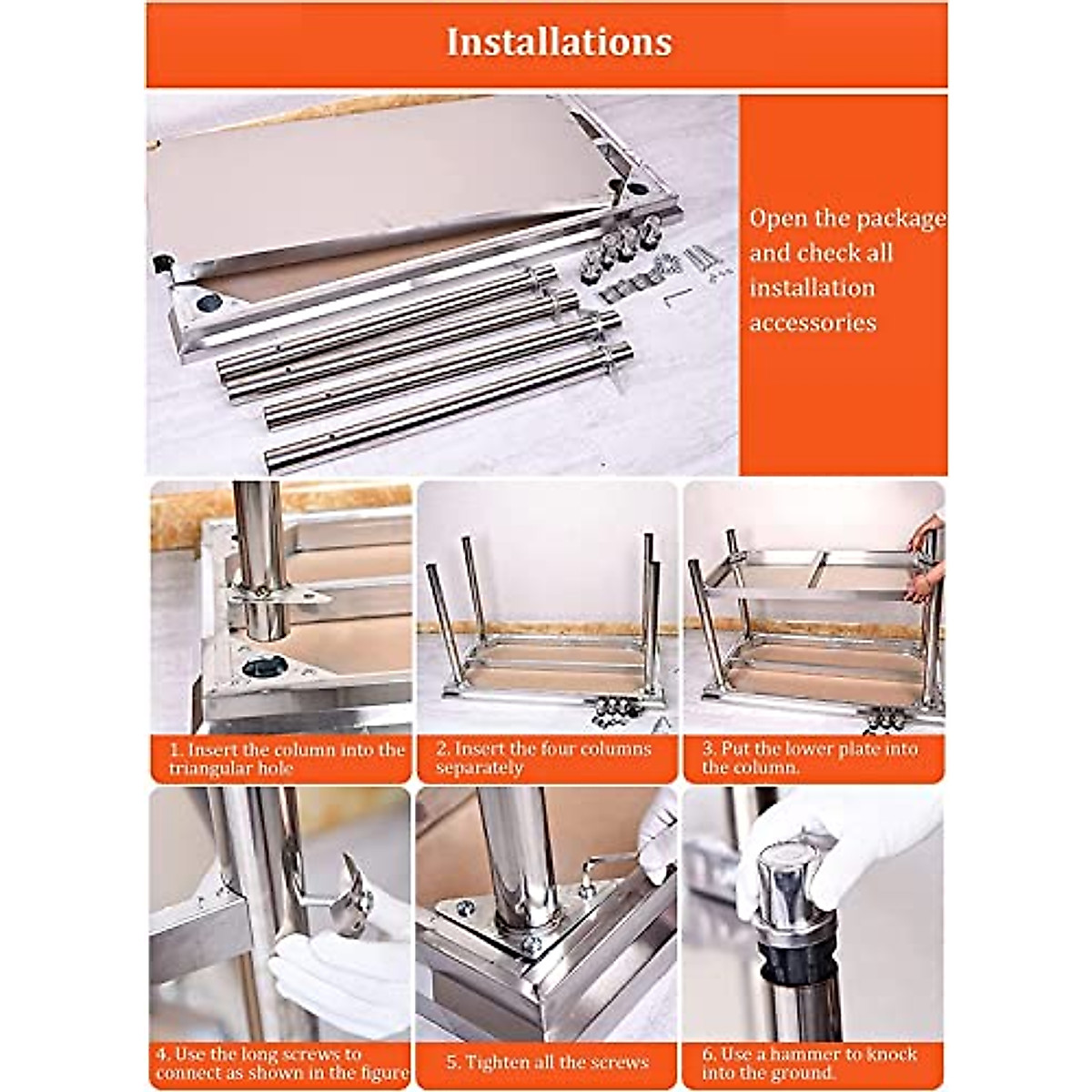 Installations

Open the package and check all installation accessories

1. Insert the column into the triangular hole

2. Insert the four columns separately

3. Put the lower plate into the column.

4. Use the long screws to connect as shown in the figure

5. Tighten all the screws

6. Use a hammer to knock into the ground.