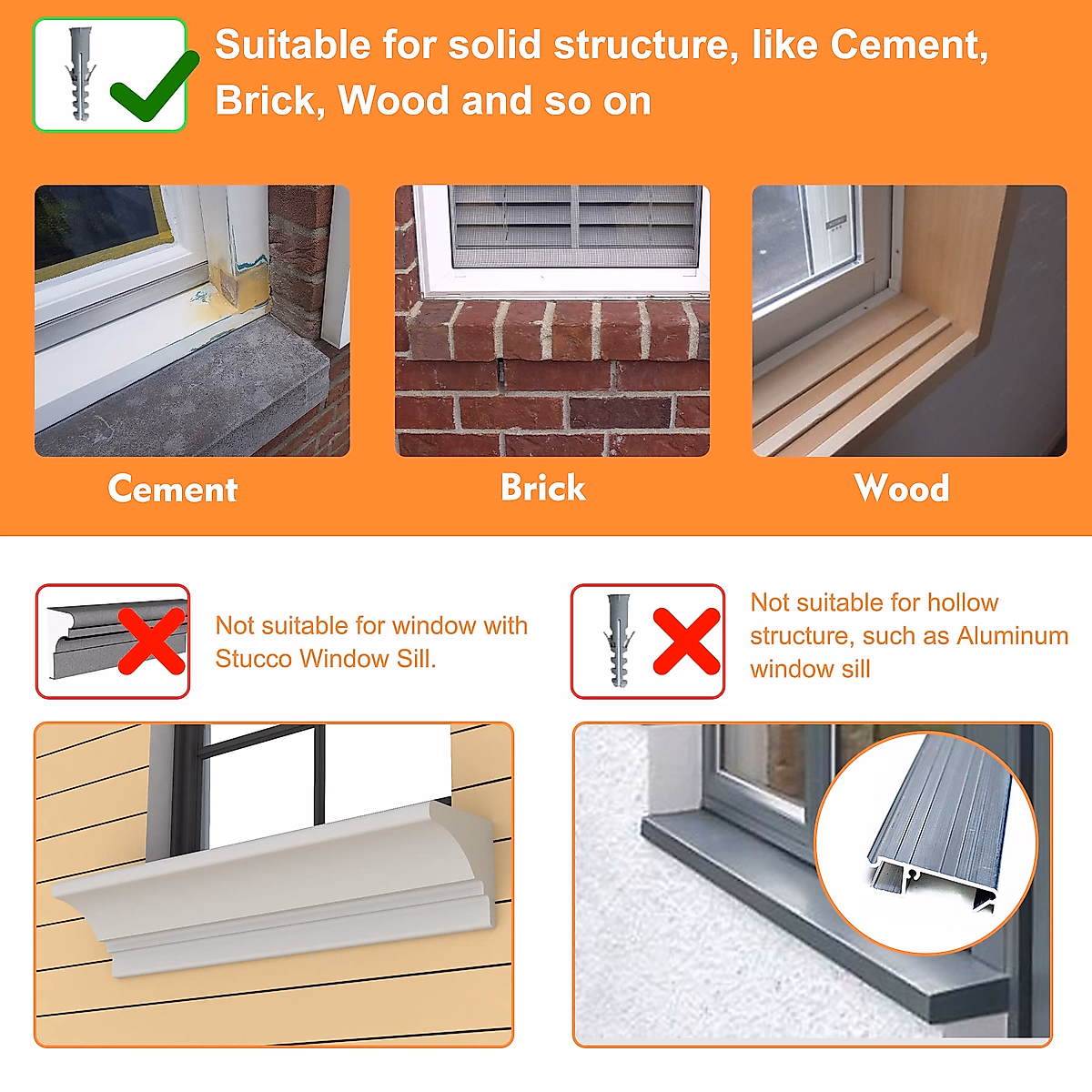 Suitable for solid structure, like Cement, Brick, Wood and so on

Cement

Brick

Wood

Not suitable for window with Stucco Window Sill.

Not suitable for hollow structure, such as Aluminum window sill