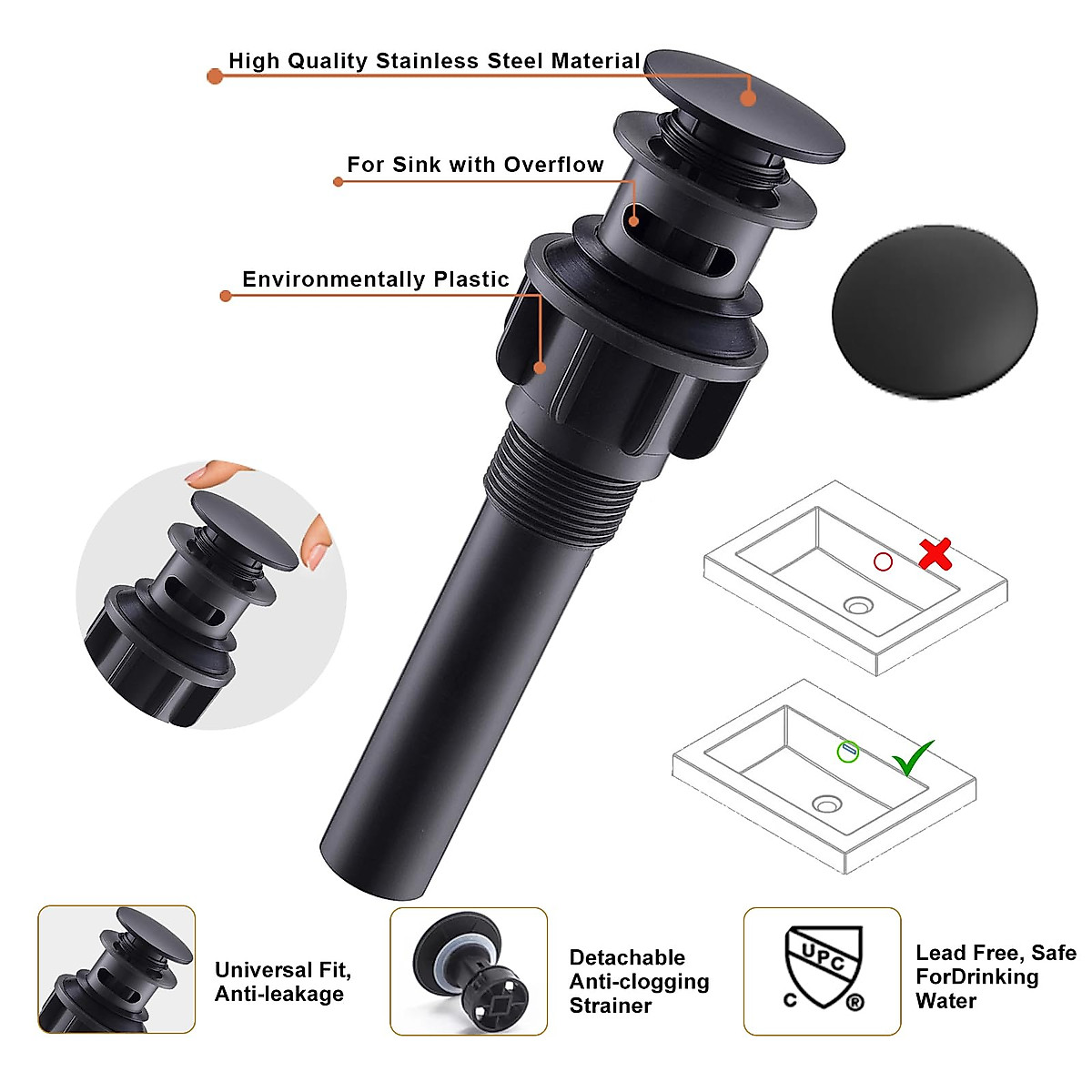 High Quality Stainless Steel Material

For Sink with Overflow

Environmentally Plastic

Universal Fit, Anti-leakage

Detachable Anti-clogging Strainer

UPC
C ®

Lead Free, Safe ForDrinking Water