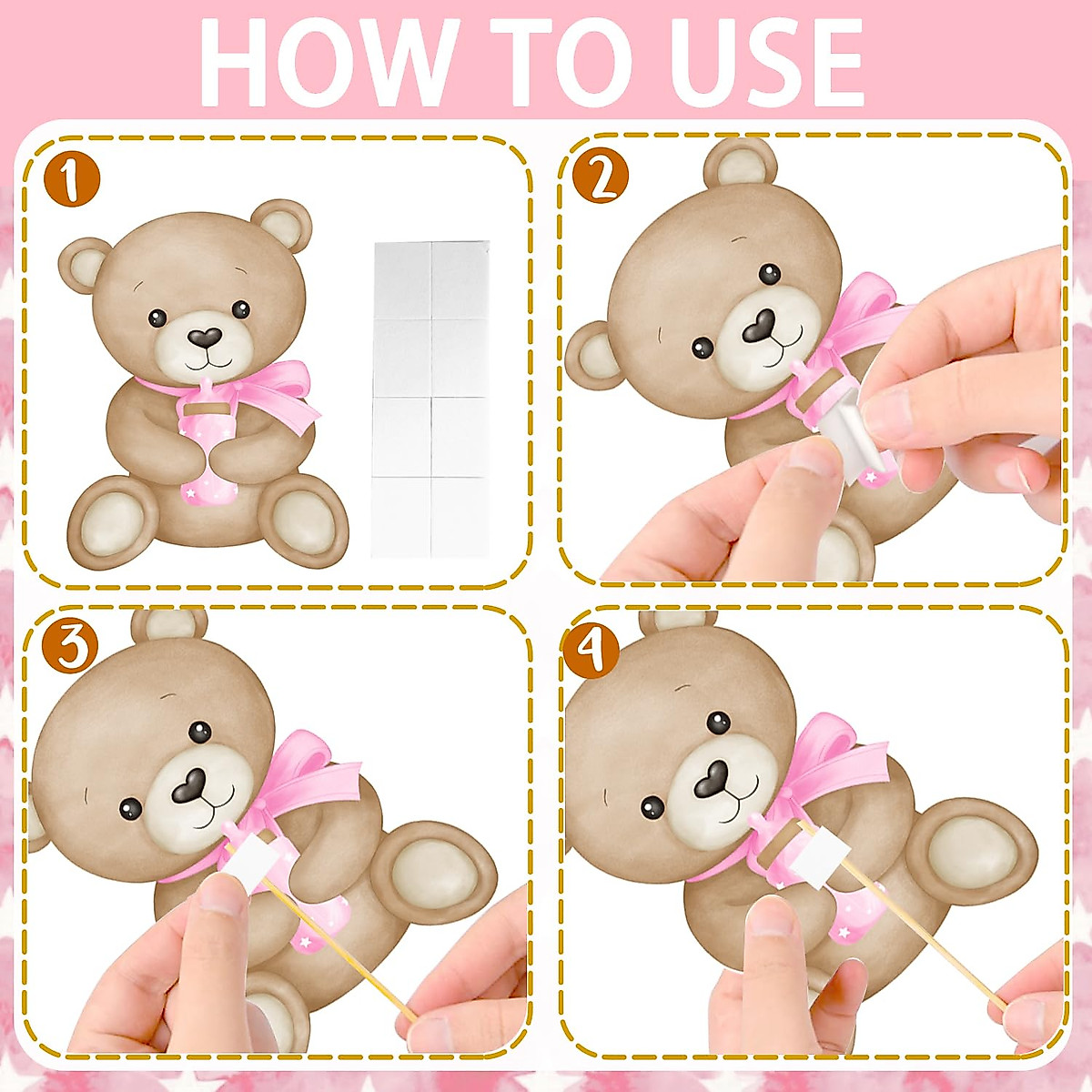 HOW TO USE

1

2

3

4