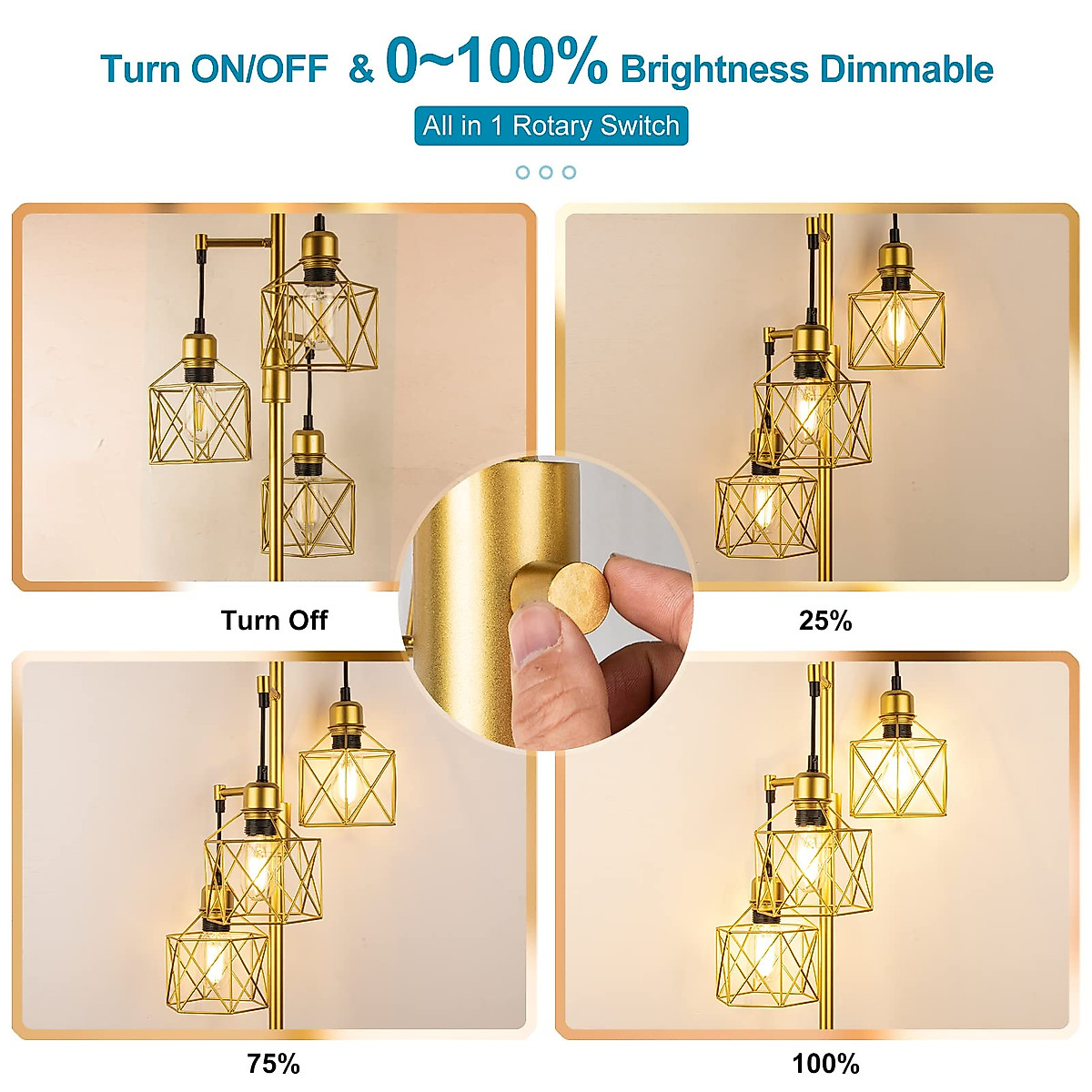 Turn ON/OFF & 0~100% Brightness Dimmable

All in 1 Rotary Switch

Turn Off

25%

75%

100%