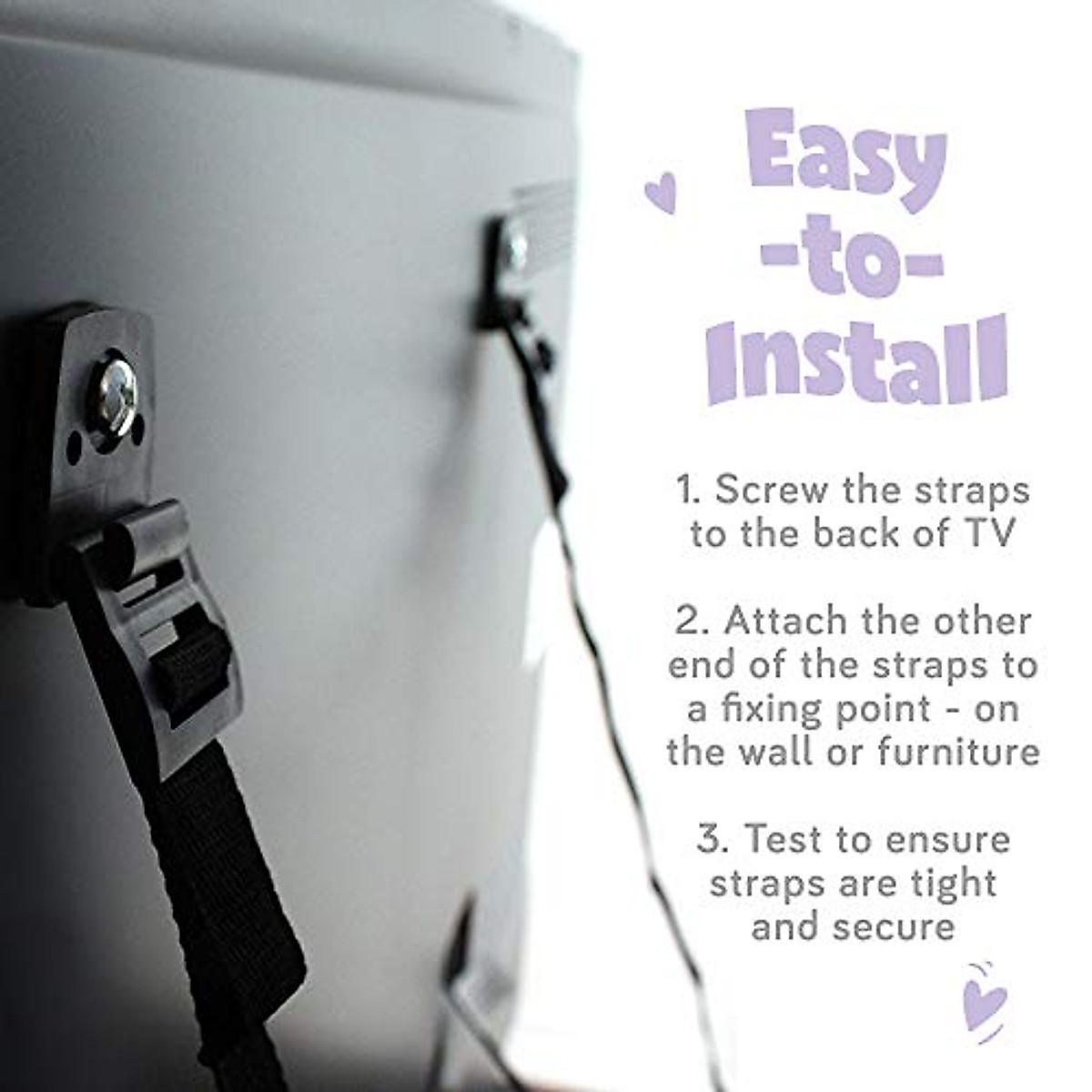 Easy -to- Install

1. Screw the straps to the back of TV

2. Attach the other end of the straps to a fixing point - on the wall or furniture

3. Test to ensure straps are tight and secure