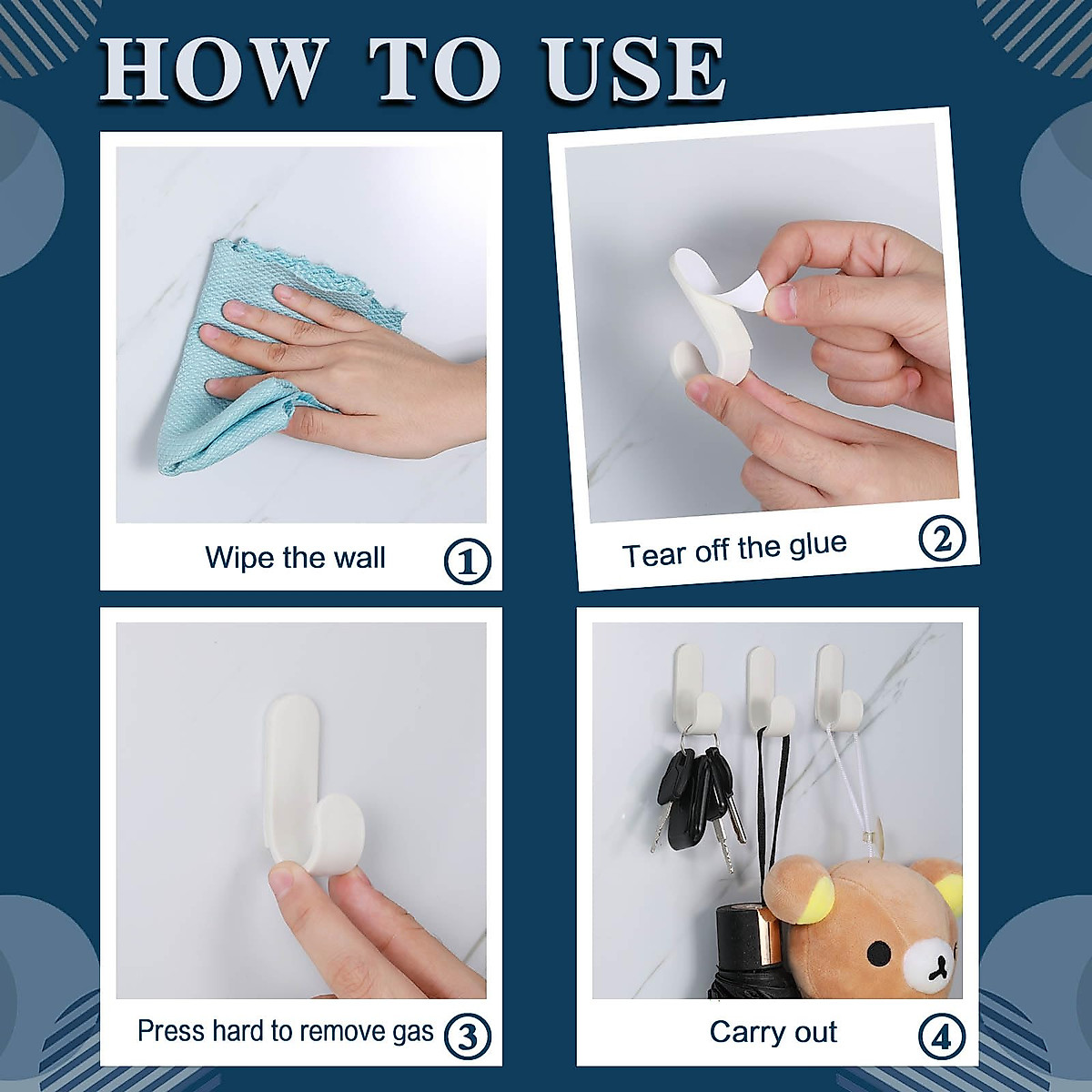 HOW TO USE

Wipe the wall ①

Tear off the glue ②

Press hard to remove gas ③

Carry out ④