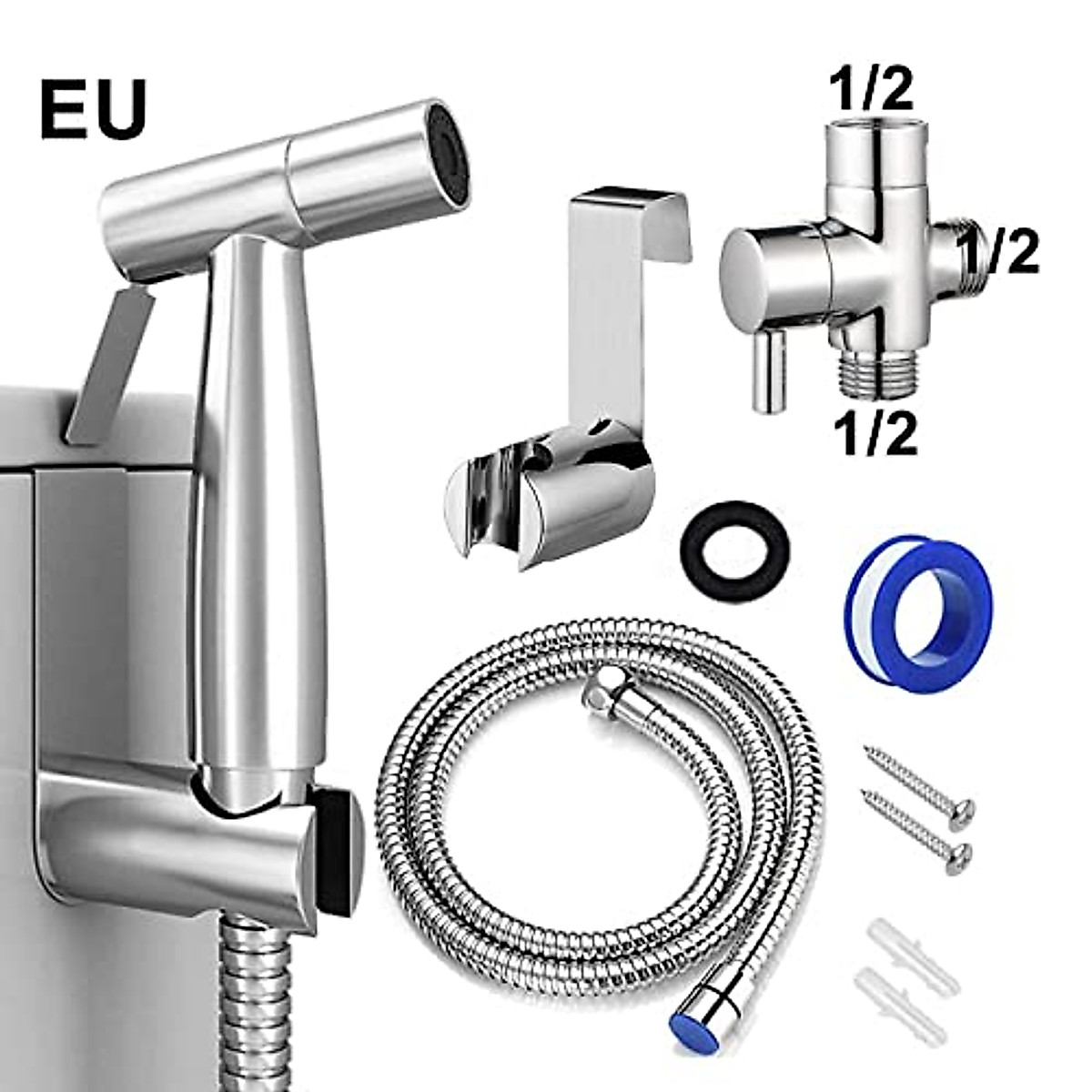 EU

1/2

1/2

1/2