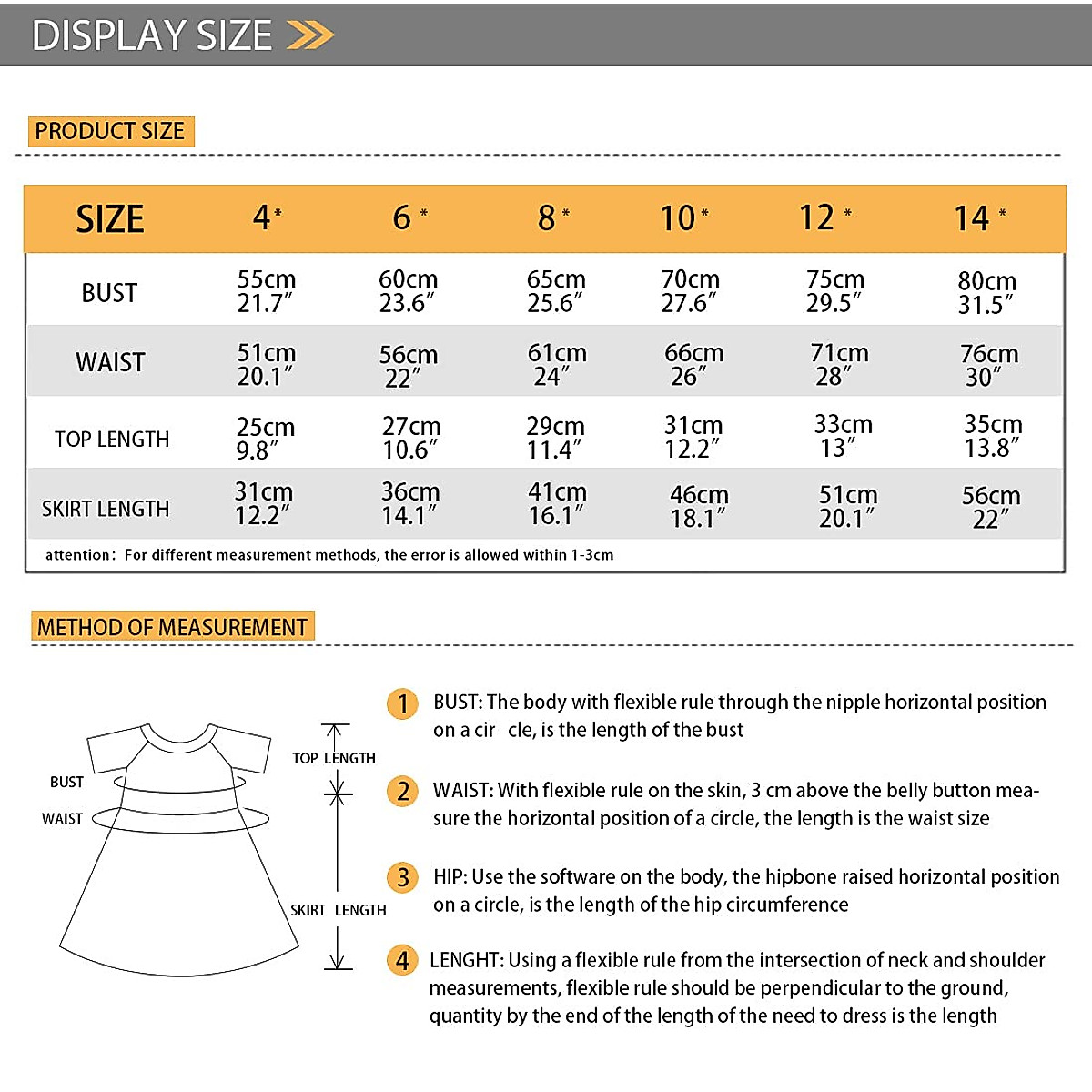 DISPLAY SIZE

PRODUCT SIZE

| SIZE | 4* | 6* | 8* | 10* | 12* | 14* |
|---|---|---|---|---|---|---|
| BUST | 55cm 21.7″ | 60cm 23.6″ | 65cm 25.6″ | 70cm 27.6″ | 75cm 29.5″ | 80cm 31.5″ |
| WAIST | 51cm 20.1″ | 56cm 22″ | 61cm 24″ | 66cm 26″ | 71cm 28″ | 76cm 30″ |
| TOP LENGTH | 25cm 9.8″ | 27cm 10.6″ | 29cm 11.4″ | 31cm 12.2″ | 33cm 13″ | 35cm 13.8″ |
| SKIRT LENGTH | 31cm 12.2″ | 36cm 14.1″ | 41cm 16.1″ | 46cm 18.1″ | 51cm 20.1″ | 56cm 22″ |

attention: For different measurement methods, the error is allowed within 1-3cm

METHOD OF MEASUREMENT

BUST
WAIST
TOP LENGTH
SKIRT LENGTH

1 BUST: The body with flexible rule through the nipple horizontal position on a cir cle, is the length of the bust

2 WAIST: With flexible rule on the skin, 3 cm above the belly button measure the horizontal position of a circle, the length is the waist size

3 HIP: Use the software on the body, the hipbone raised horizontal position on a circle, is the length of the hip circumference

4 LENGHT: Using a flexible rule from the intersection of neck and shoulder measurements, flexible rule should be perpendicular to the ground, quantity by the end of the length of the need to dress is the length