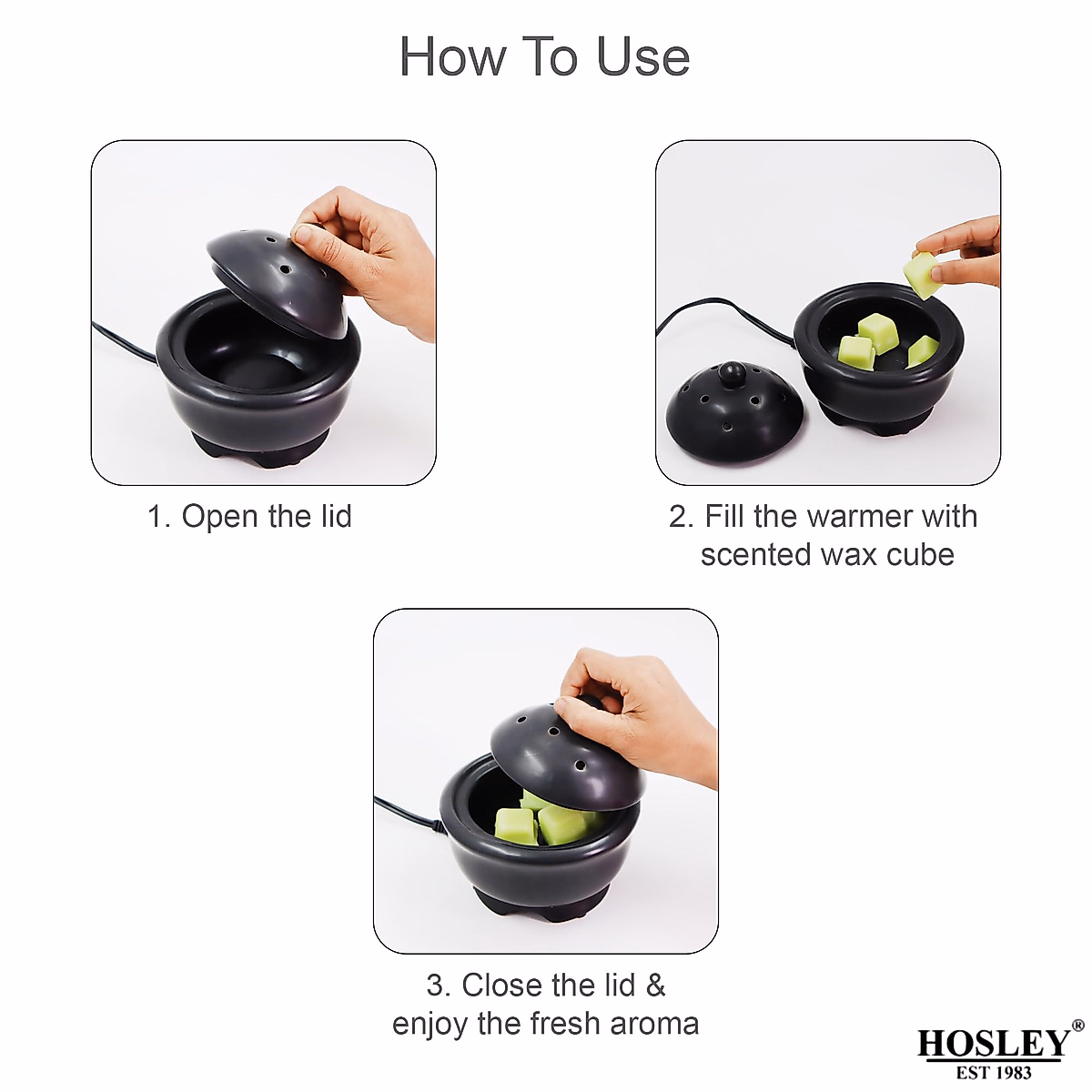 How To Use

1. Open the lid

2. Fill the warmer with scented wax cube

3. Close the lid & enjoy the fresh aroma

HOSLEY®
EST 1983