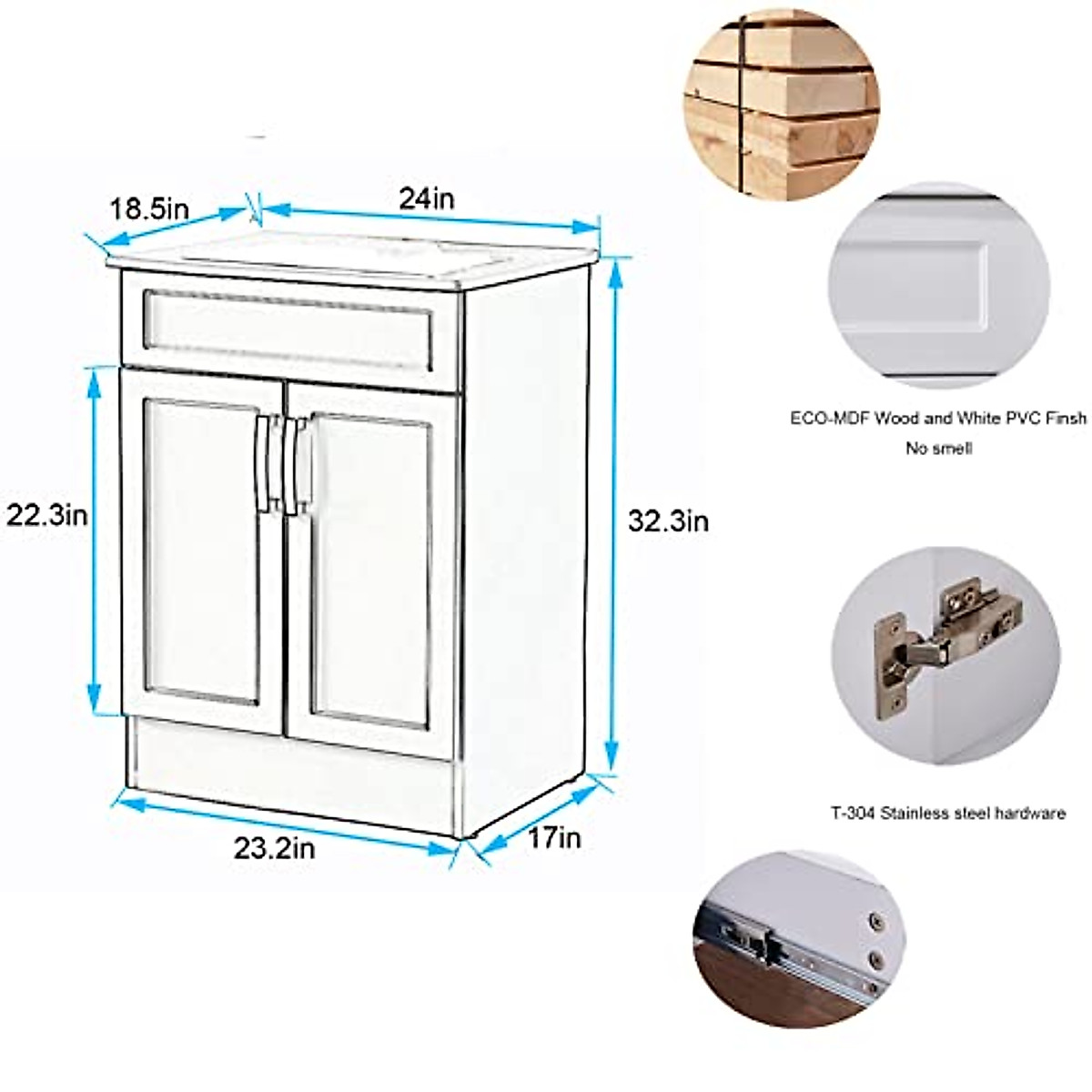 18.5in
24in
22.3in
32.3in
23.2in
17in

ECO-MDF Wood and White PVC Finsh
No smell

T-304 Stainless steel hardware