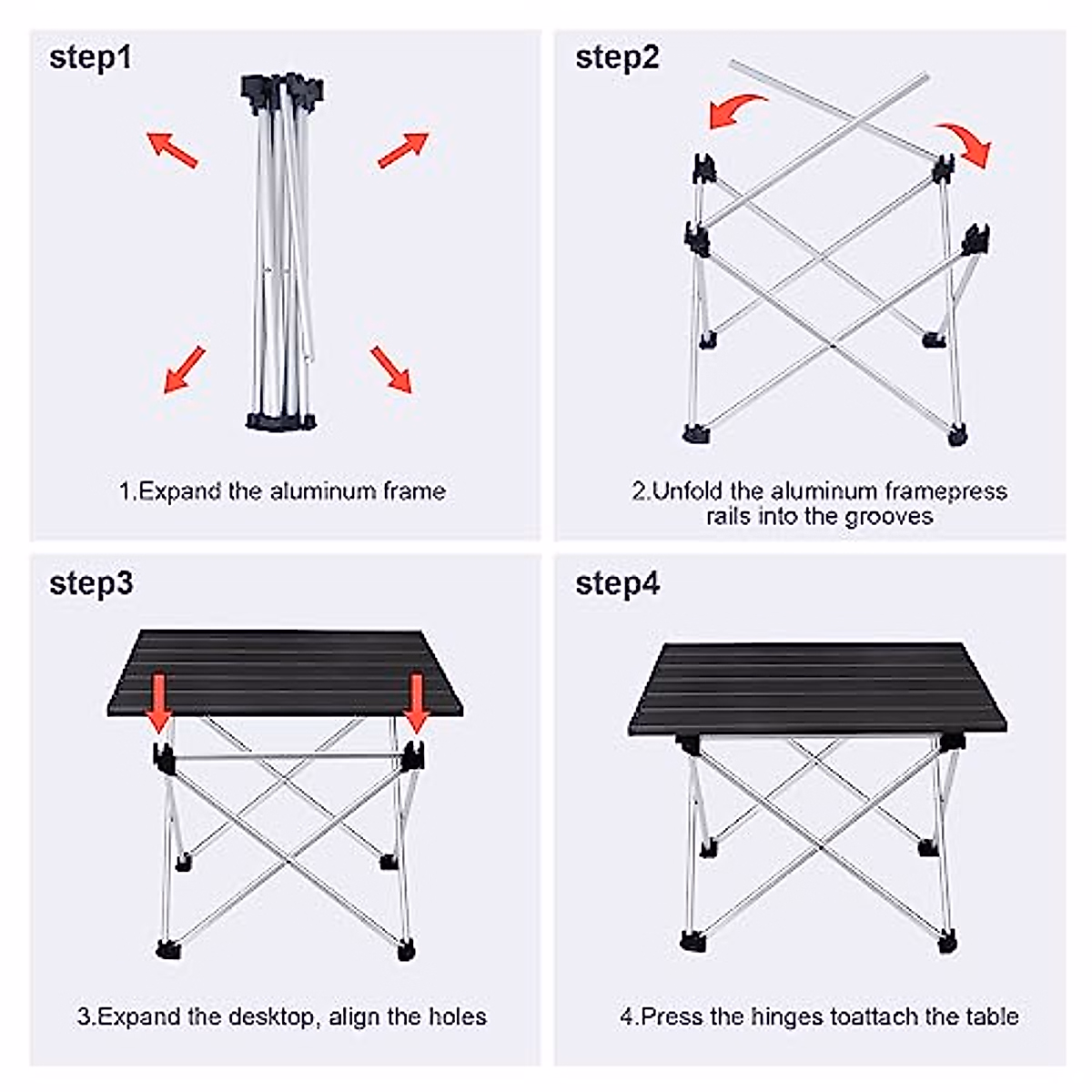 step1

1.Expand the aluminum frame

step2

2.Unfold the aluminum framepress rails into the grooves

step3

3.Expand the desktop, align the holes

step4

4.Press the hinges toattach the table