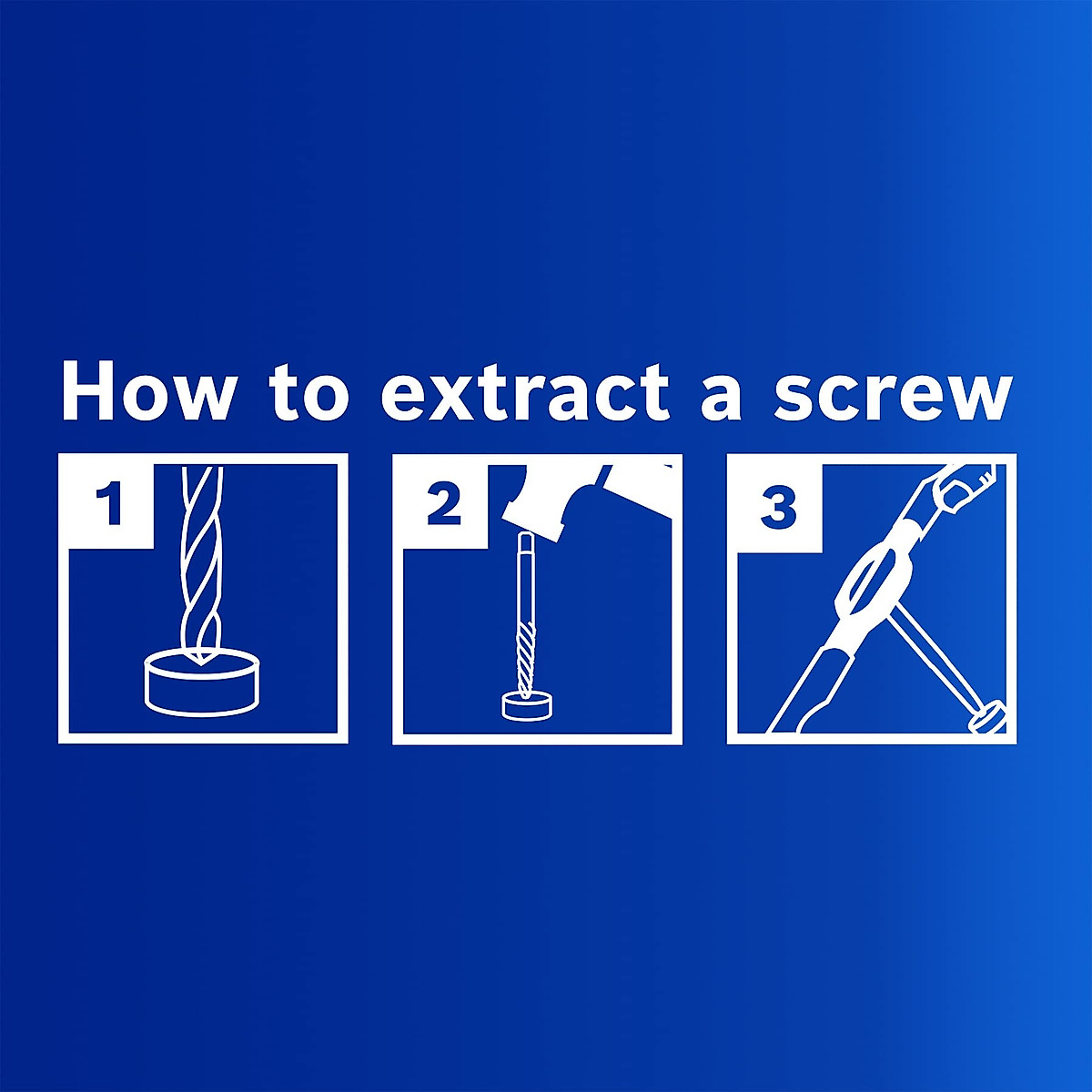 How to extract a screw

1

2

3